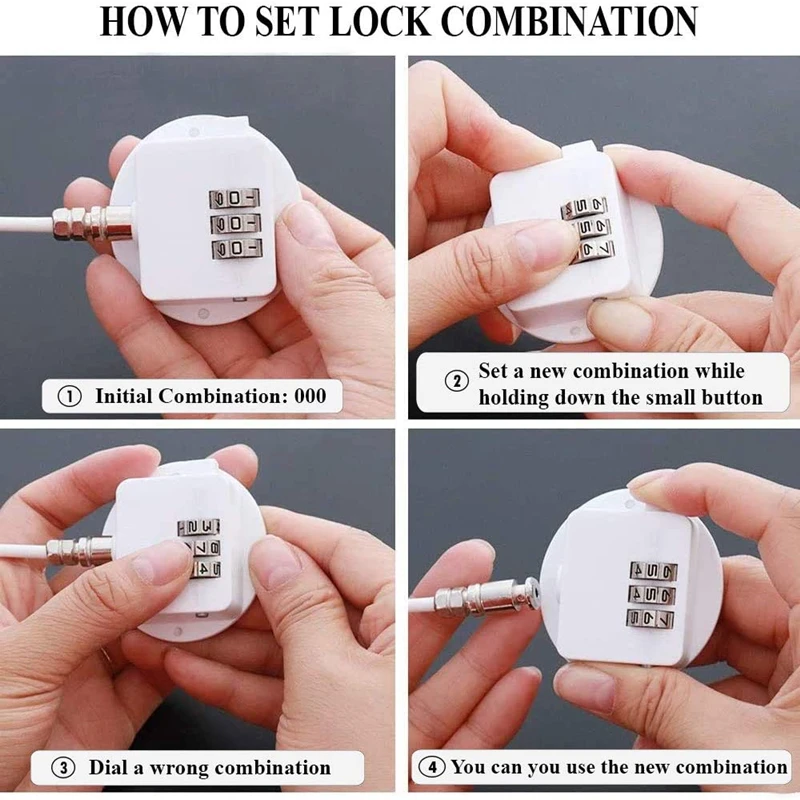 HOW TO SET LOCK COMBINATION

① Initial Combination: 000

② Set a new combination while holding down the small button

③ Dial a wrong combination

④ You can you use the new combination