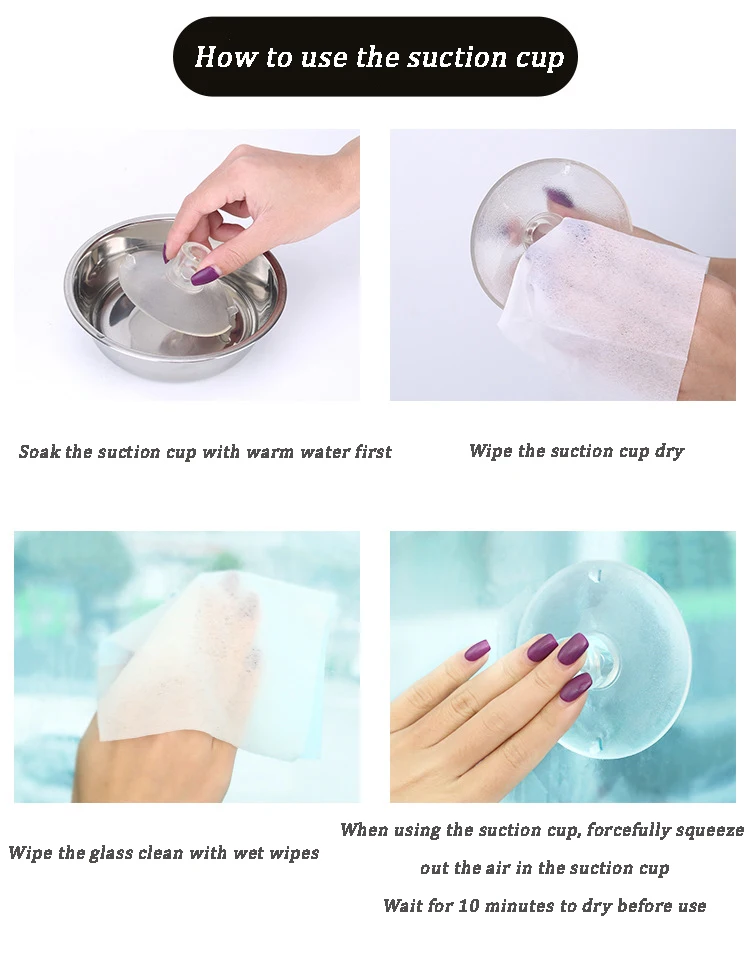 How to use the suction cup

Soak the suction cup with warm water first

Wipe the suction cup dry

Wipe the glass clean with wet wipes

When using the suction cup, forcefully squeeze out the air in the suction cup
Wait for 10 minutes to dry before use