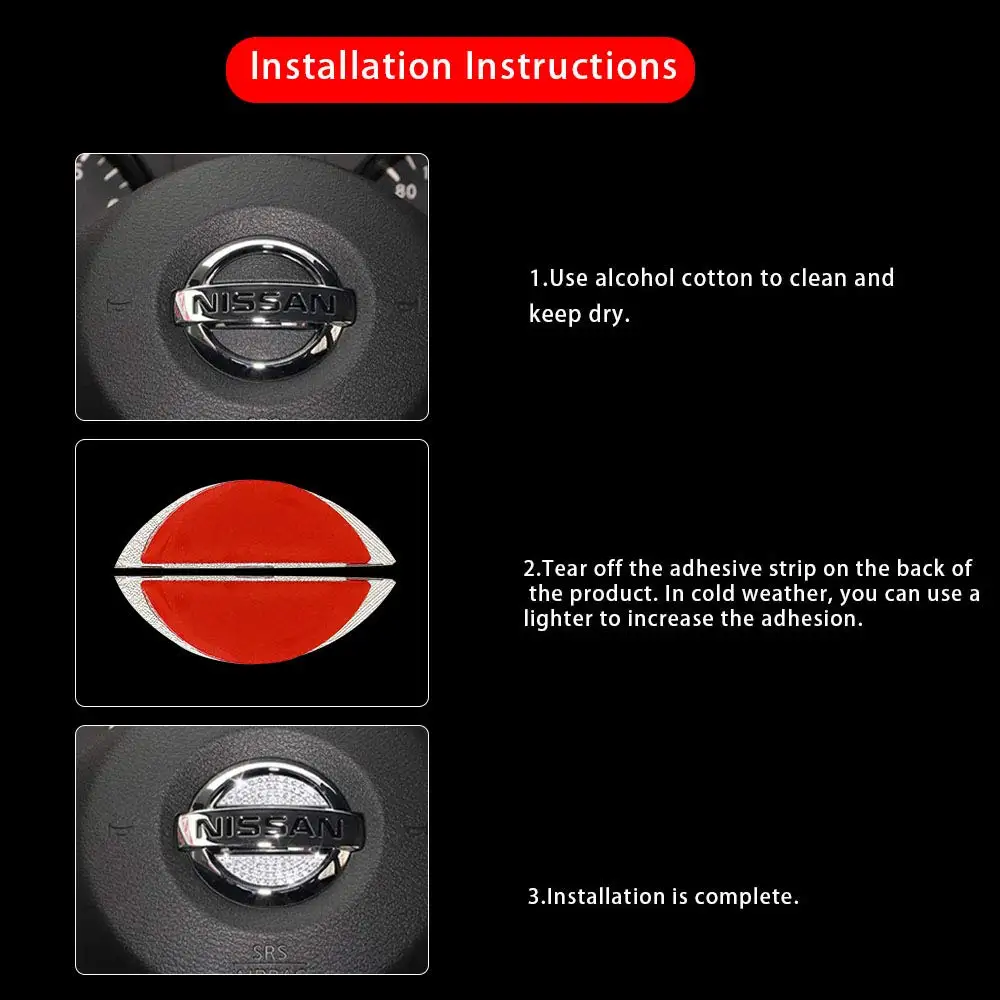 Installation Instructions

80

NISSAN

1.Use alcohol cotton to clean and keep dry.

2.Tear off the adhesive strip on the back of the product. In cold weather, you can use a lighter to increase the adhesion.

NISSAN

SRS

3.Installation is complete.