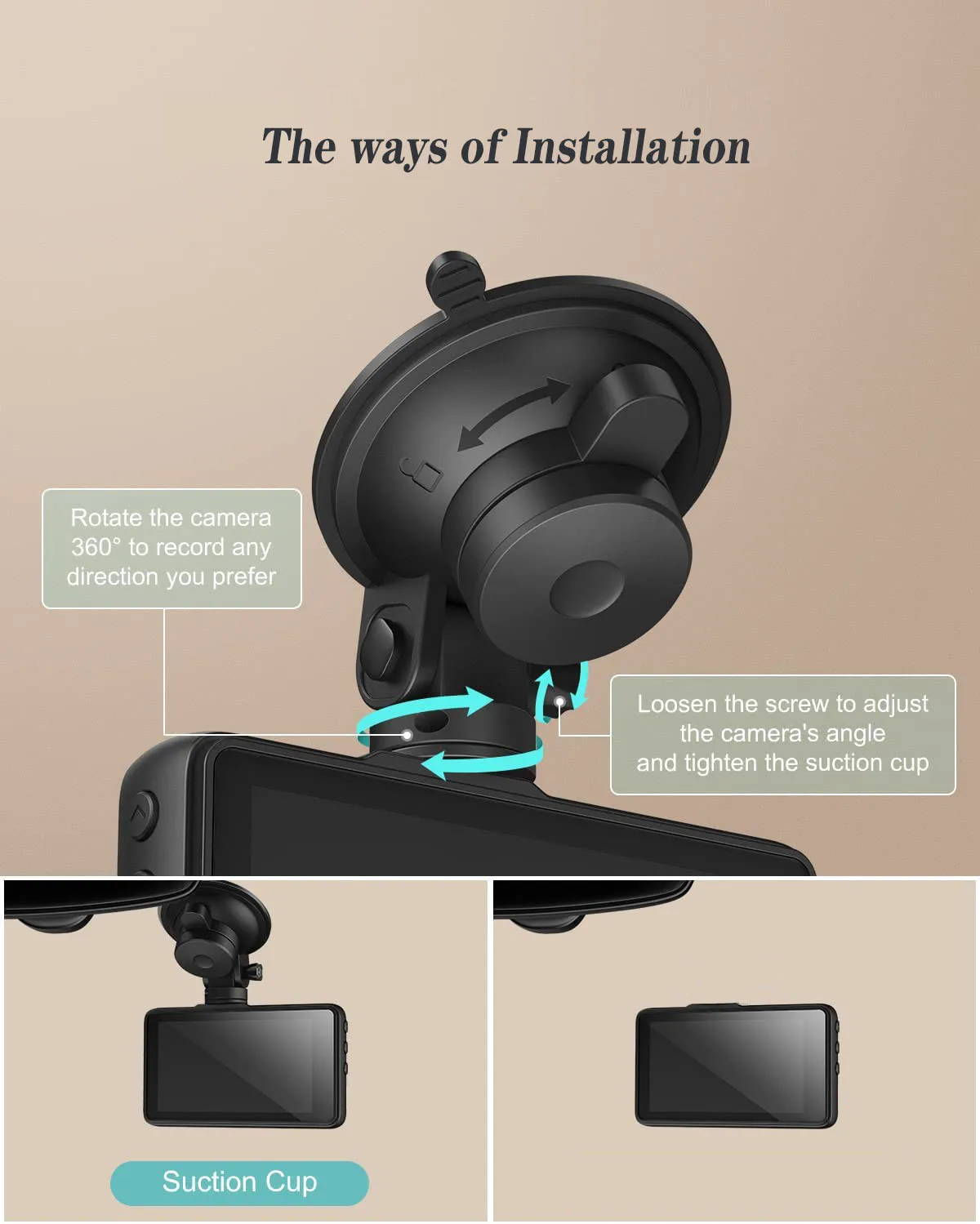 The ways of Installation

Rotate the camera 360° to record any direction you prefer

Loosen the screw to adjust the camera's angle and tighten the suction cup

Suction Cup