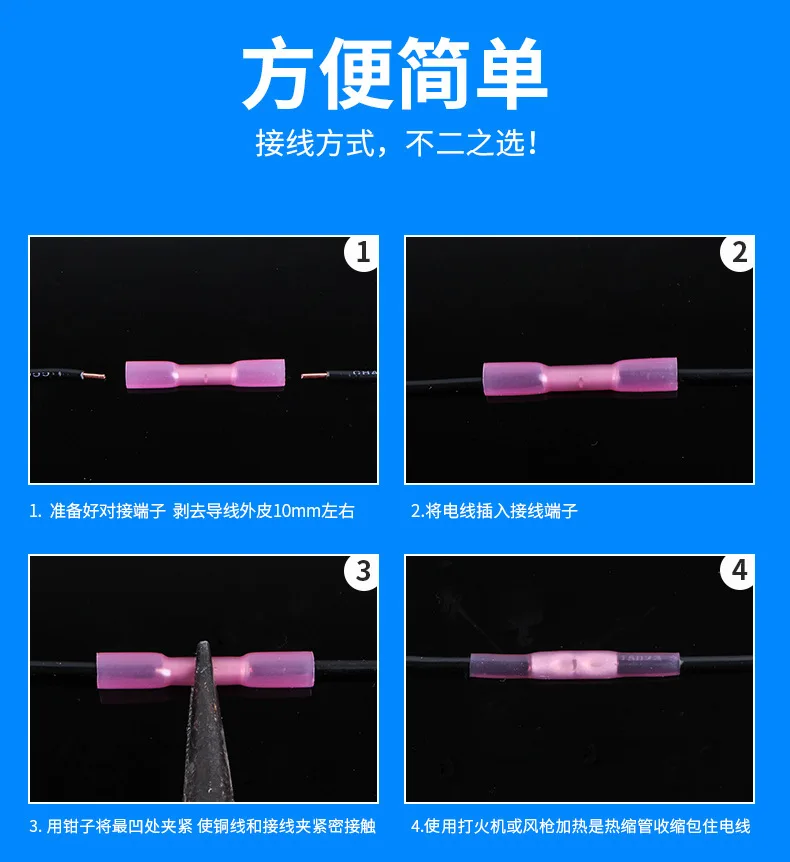 方便简单

接线方式，不二之选！

1

1. 准备好对接端子 剥去导线外皮10mm左右

2

2.将电线插入接线端子

3

3. 用钳子将最凹处夹紧 使铜线和接线夹紧密接触

4

4.使用打火机或风枪加热是热缩管收缩包住电线