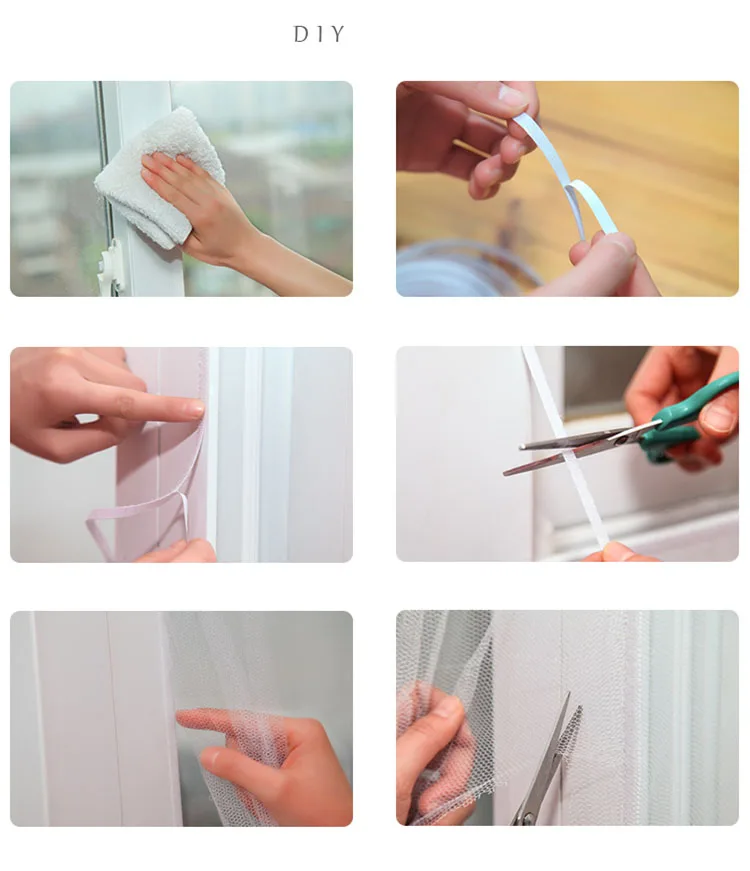 DIY