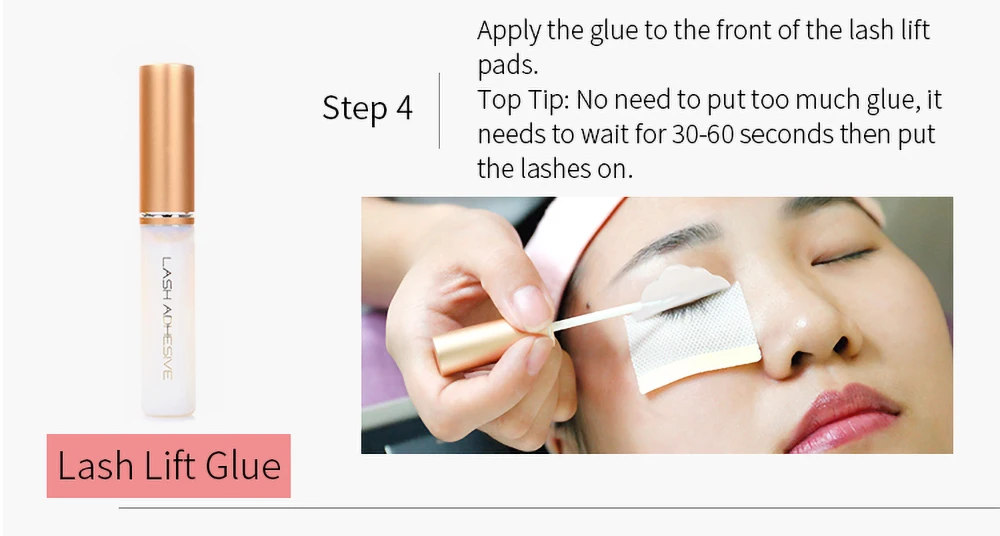 LASH ADHESIVE

Lash Lift Glue

Step 4

Apply the glue to the front of the lash lift pads.
Top Tip: No need to put too much glue, it needs to wait for 30-60 seconds then put the lashes on.