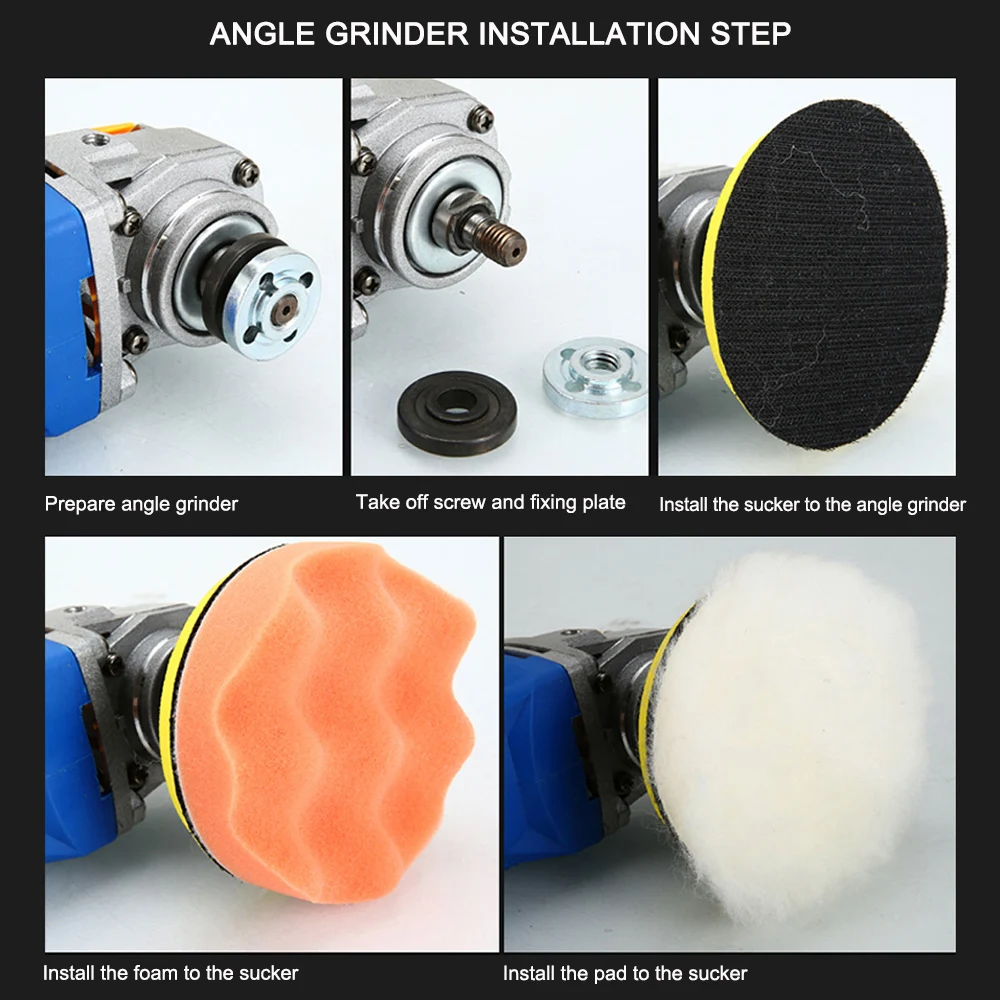 ANGLE GRINDER INSTALLATION STEP

Prepare angle grinder

Take off screw and fixing plate

Install the sucker to the angle grinder

Install the foam to the sucker

Install the pad to the sucker