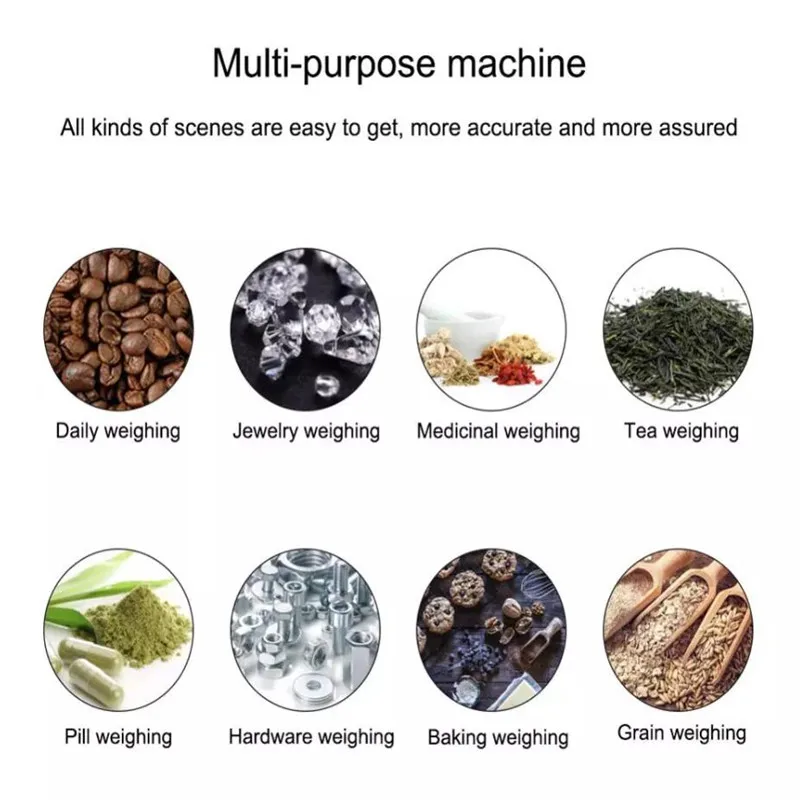 Multi-purpose machine

All kinds of scenes are easy to get, more accurate and more assured

Daily weighing

Jewelry weighing

Medicinal weighing

Tea weighing

Pill weighing

Hardware weighing

Baking weighing

Grain weighing