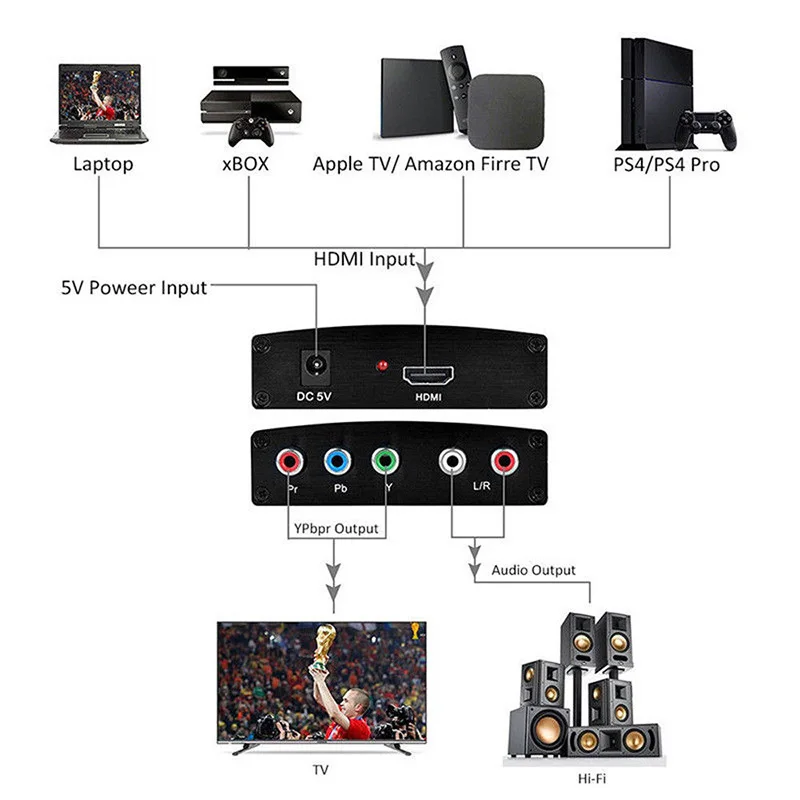 Laptop
xBOX
Apple TV/ Amazon Firre TV
PS4/PS4 Pro

HDMI Input
5V Poweer Input

DC 5V
HDMI

Pr
Pb
Y
L/R

YPbpr Output
Audio Output

TV
Hi-Fi