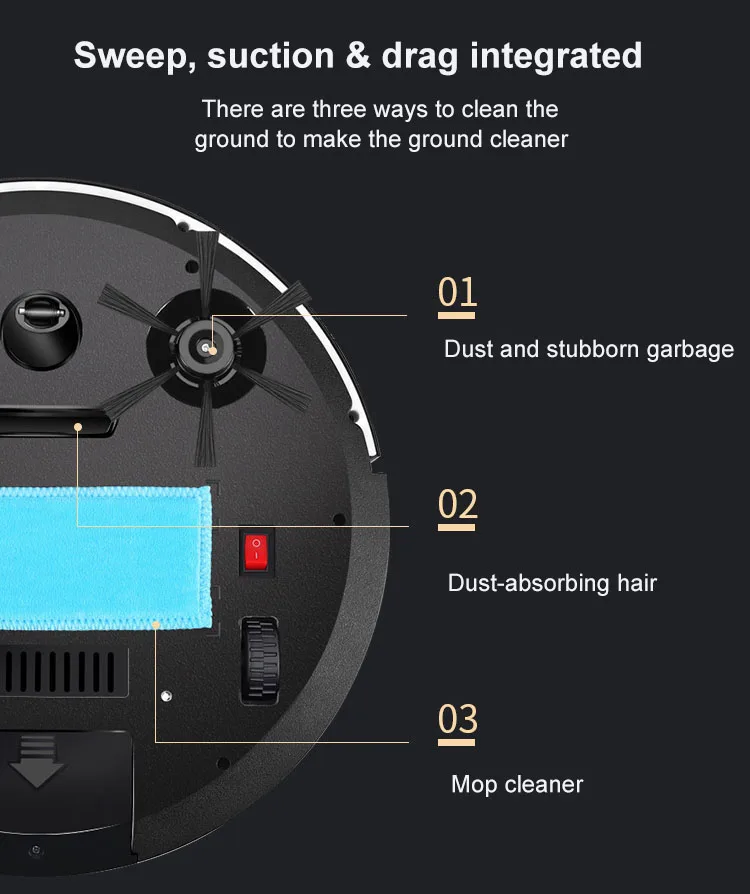 Sweep, suction & drag integrated

There are three ways to clean the ground to make the ground cleaner

01

Dust and stubborn garbage

02

Dust-absorbing hair

03

Mop cleaner