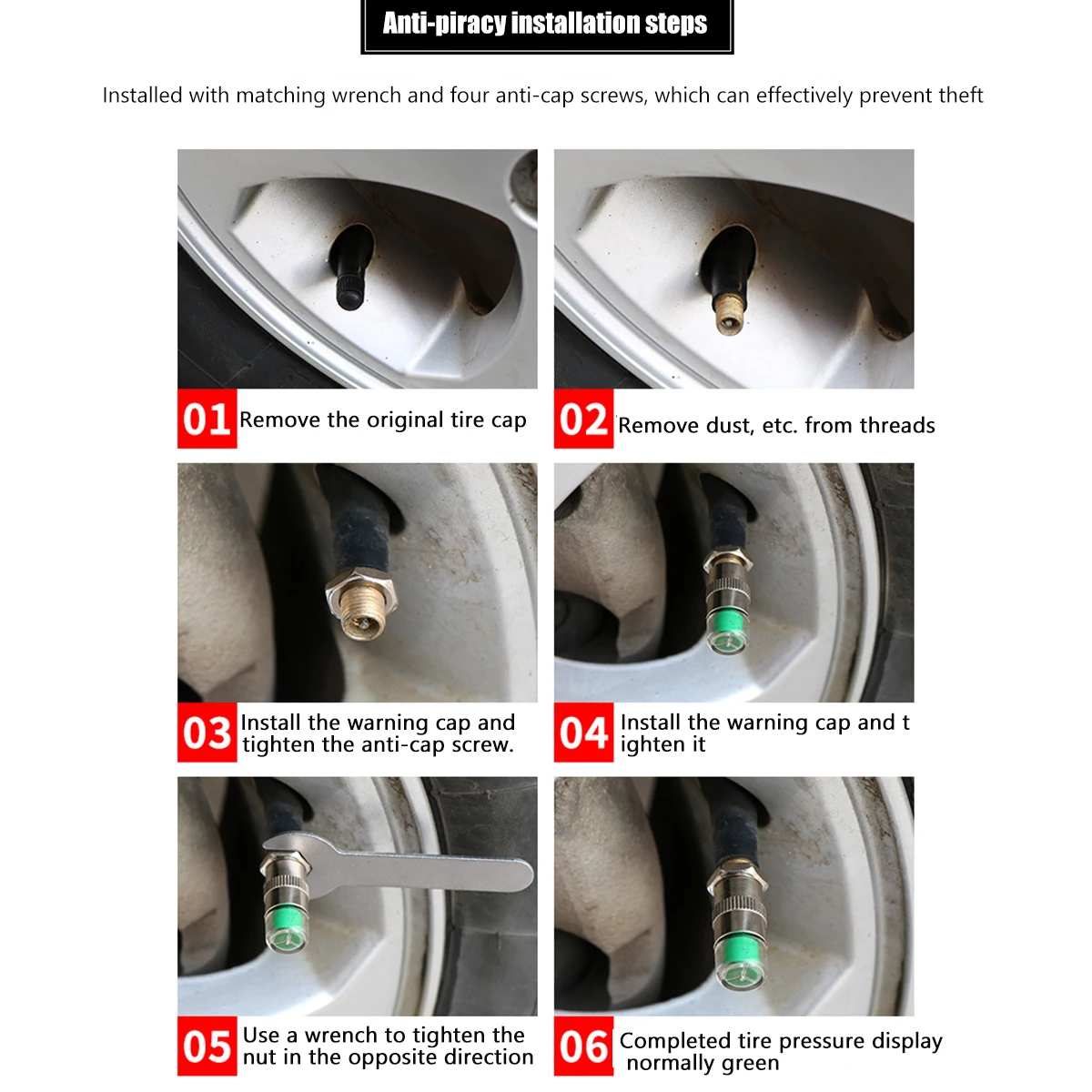 Anti-piracy installation steps

Installed with matching wrench and four anti-cap screws, which can effectively prevent theft

01 Remove the original tire cap

02 Remove dust, etc. from threads

03 Install the warning cap and tighten the anti-cap screw.

04 Install the warning cap and t ighten it

05 Use a wrench to tighten the nut in the opposite direction

06 Completed tire pressure display normally green