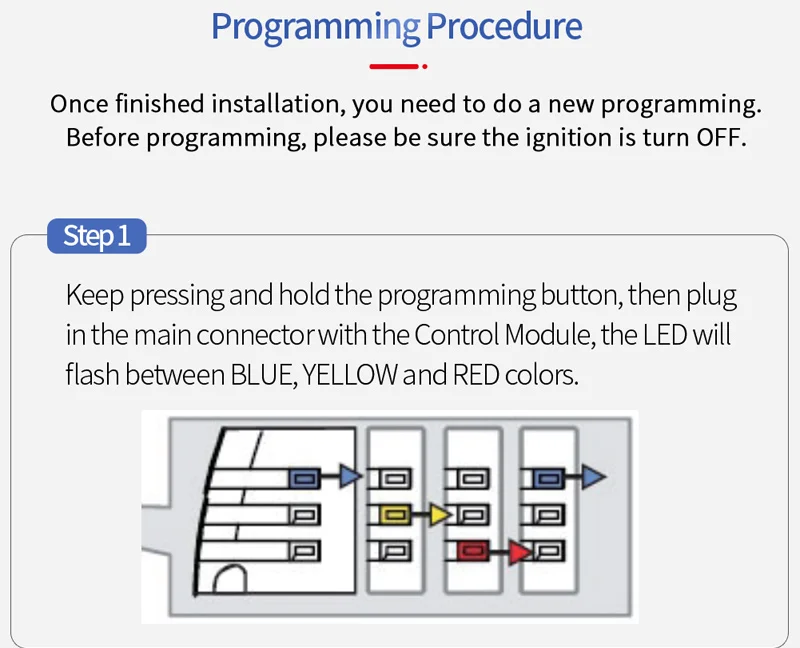 Programming Procedure

Once finished installation, you need to do a new programming. Before programming, please be sure the ignition is turn OFF.

Step 1

Keep pressing and hold the programming button, then plug in the main connector with the Control Module, the LED will flash between BLUE, YELLOW and RED colors.