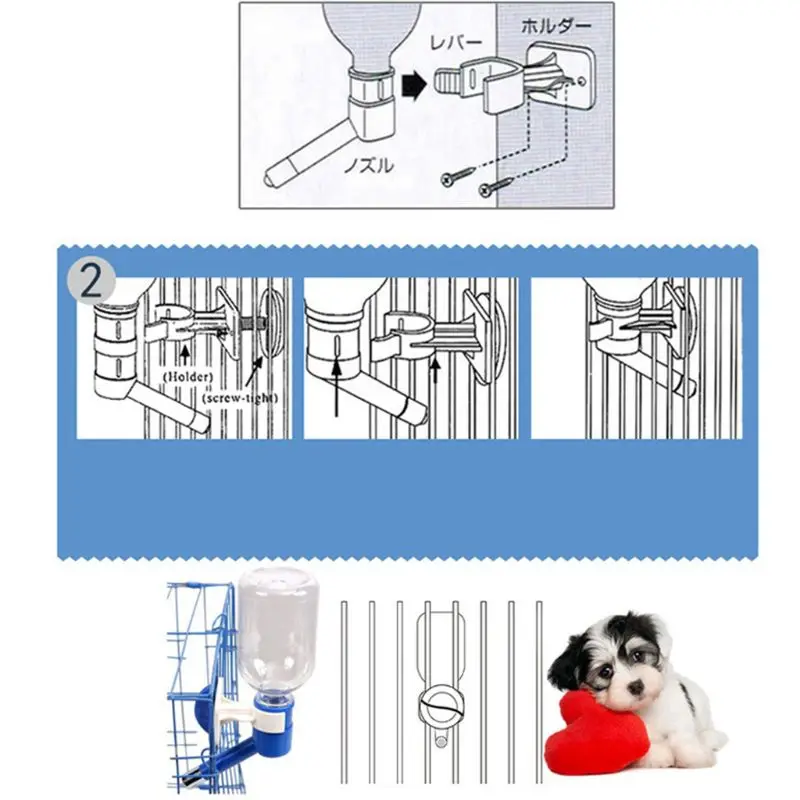 レバー
ホルダー
ノズル

2
(Holder)
(screw-tight)