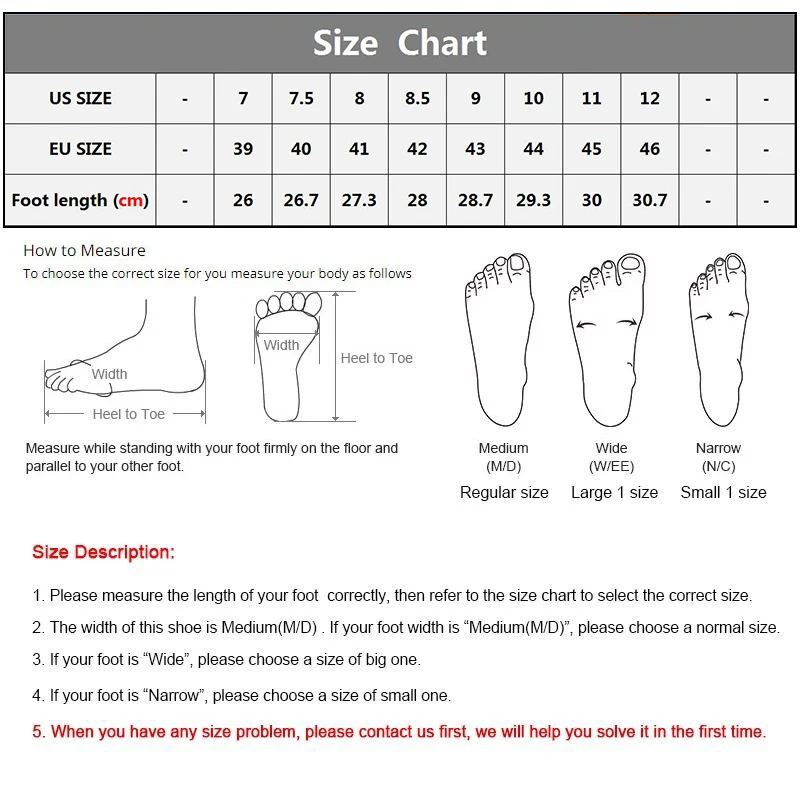 Size Chart

| US SIZE | - | 7 | 7.5 | 8 | 8.5 | 9 | 10 | 11 | 12 | - | - |
|---|---|---|---|---|---|---|---|---|---|---|---|
| EU SIZE | - | 39 | 40 | 41 | 42 | 43 | 44 | 45 | 46 | - | - |
| Foot length (cm) | - | 26 | 26.7 | 27.3 | 28 | 28.7 | 29.3 | 30 | 30.7 | - | - |

How to Measure
To choose the correct size for you measure your body as follows

Width
Heel to Toe
Width
Heel to Toe

Measure while standing with your foot firmly on the floor and parallel to your other foot.

Medium (M/D)
Regular size
Wide (W/EE)
Large 1 size
Narrow (N/C)
Small 1 size

Size Description:

1. Please measure the length of your foot correctly, then refer to the size chart to select the correct size.
2. The width of this shoe is Medium(M/D) . If your foot width is “Medium(M/D)”, please choose a normal size.
3. If your foot is “Wide”, please choose a size of big one.
4. If your foot is “Narrow”, please choose a size of small one.
5. When you have any size problem, please contact us first, we will help you solve it in the first time.