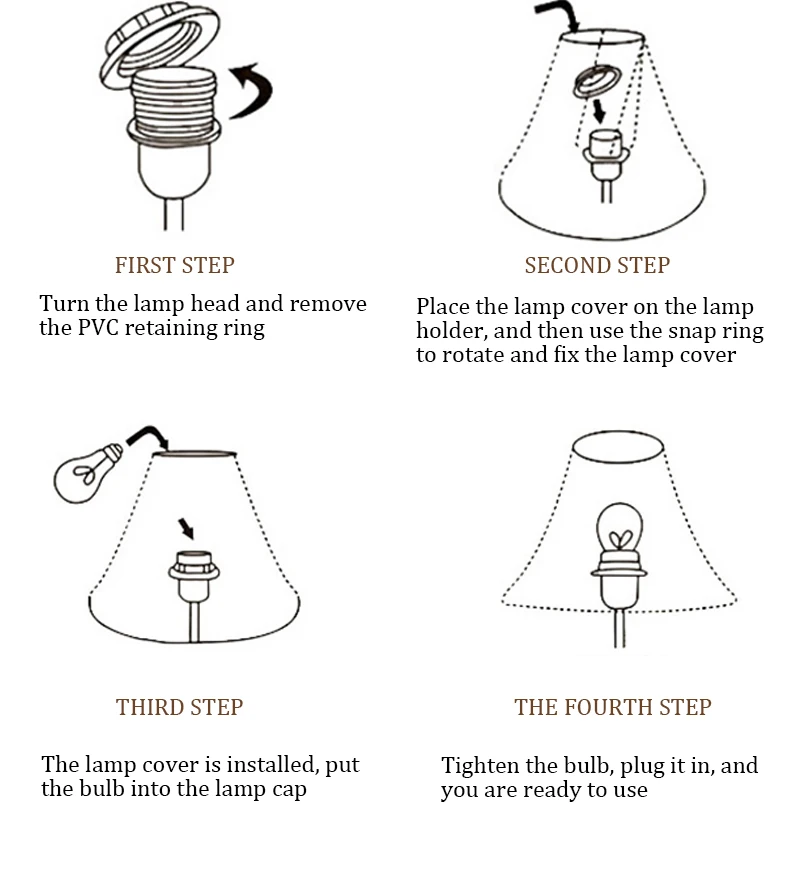 FIRST STEP

Turn the lamp head and remove the PVC retaining ring

SECOND STEP

Place the lamp cover on the lamp holder, and then use the snap ring to rotate and fix the lamp cover

THIRD STEP

The lamp cover is installed, put the bulb into the lamp cap

THE FOURTH STEP

Tighten the bulb, plug it in, and you are ready to use