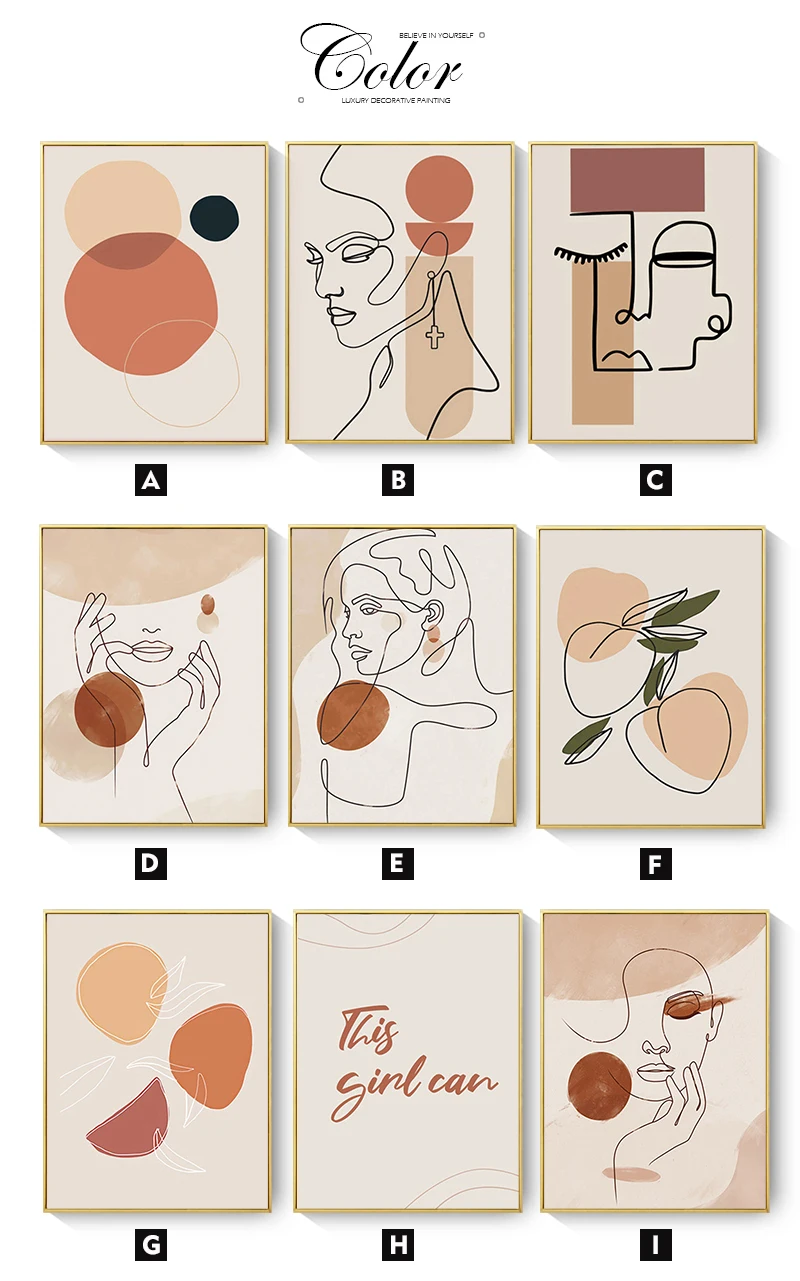 BELIEVE IN YOURSELF
Color
LUXURY DECORATIVE PAINTING

A

B

C

D

E

F

G

This girl can

H

I