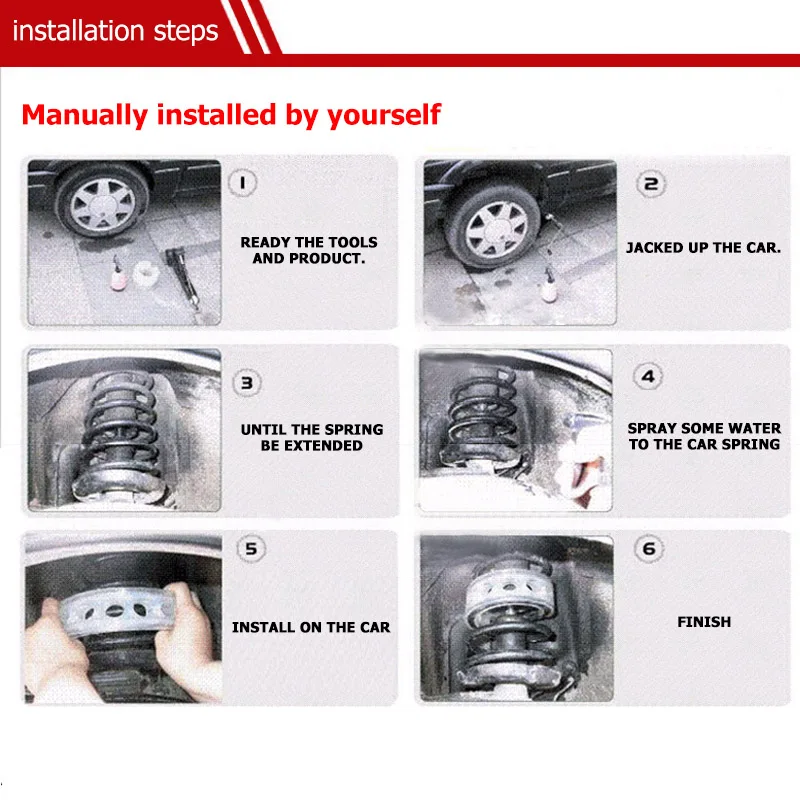 installation steps

Manually installed by yourself

1
READY THE TOOLS AND PRODUCT.

2
JACKED UP THE CAR.

3
UNTIL THE SPRING BE EXTENDED

4
SPRAY SOME WATER TO THE CAR SPRING

5
INSTALL ON THE CAR

6
FINISH