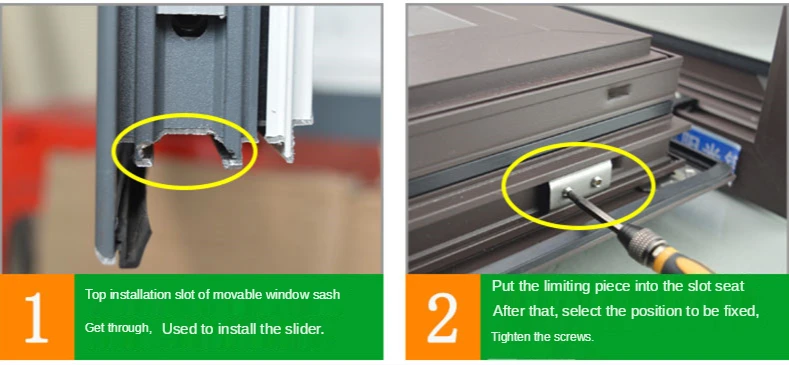 1

Top installation slot of movable window sash

Get through, Used to install the slider.

2

Put the limiting piece into the slot seat

After that, select the position to be fixed,

Tighten the screws.