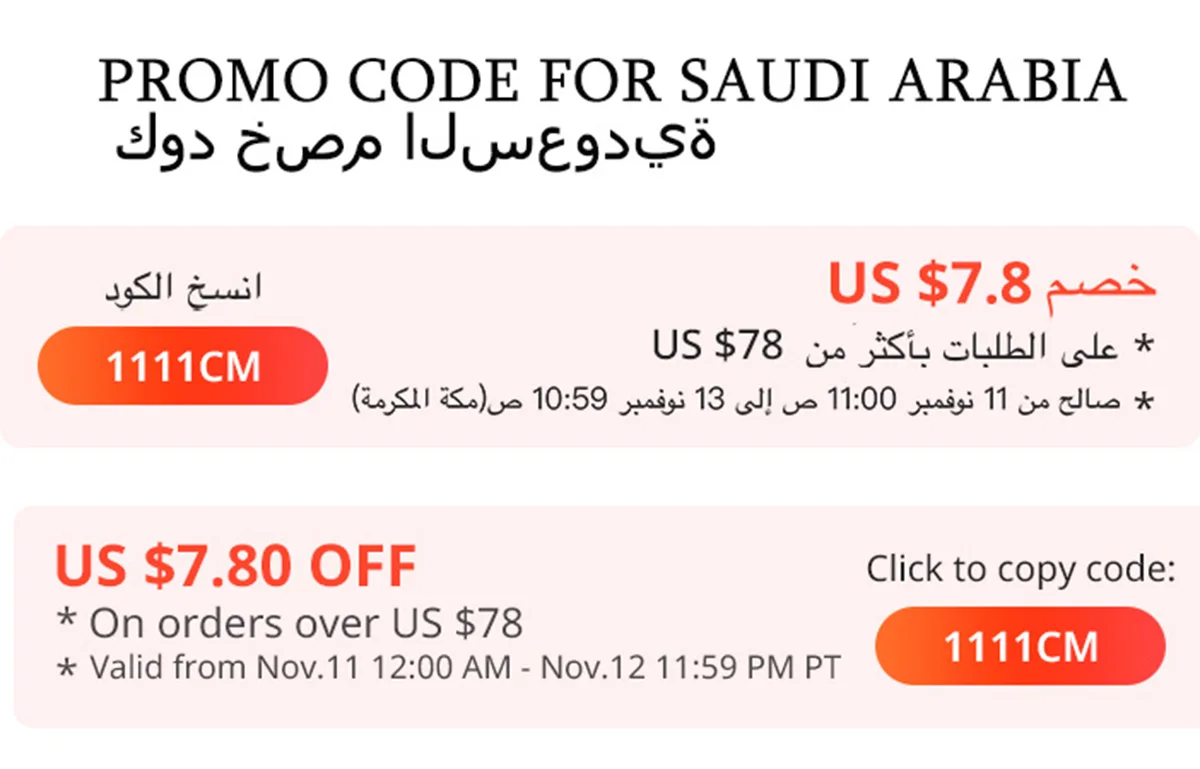 PROMO CODE FOR SAUDI ARABIA
ةيدوعسلا مصخ دوك

خصم US $7.8
* على الطلبات بأكثر من US $78
* صالح من 11 نوفمبر 11:00 ص إلى 13 نوفمبر 10:59 ص(مكة المكرمة)

انسخ الكود
1111CM

US $7.80 OFF
* On orders over US $78
* Valid from Nov.11 12:00 AM - Nov.12 11:59 PM PT

Click to copy code:
1111CM