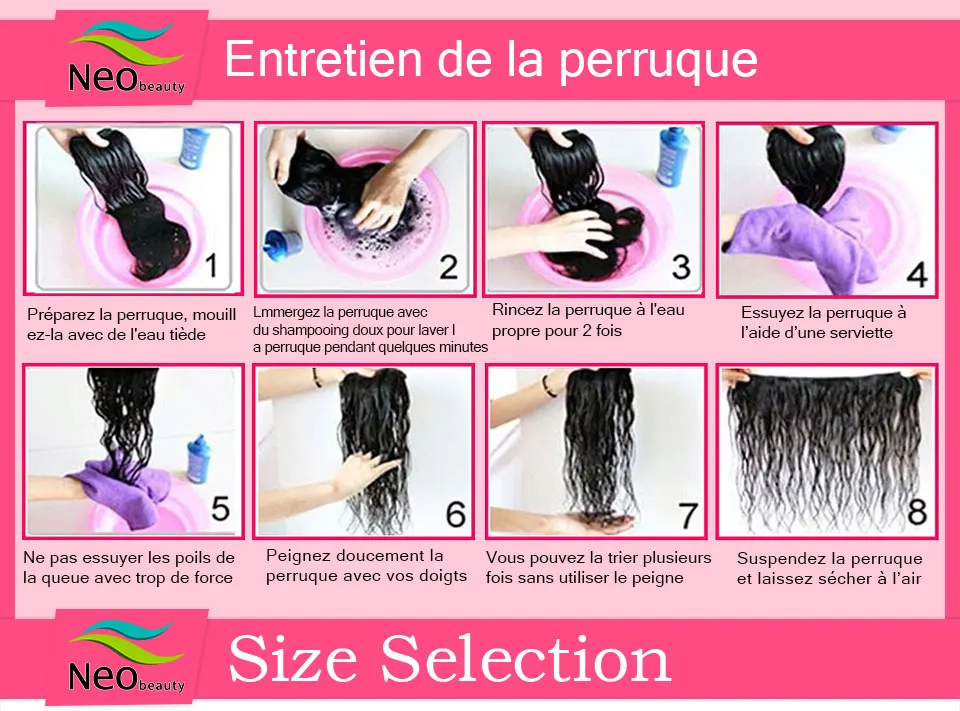 Neo beauty

Entretien de la perruque

1

Préparez la perruque, mouill ez-la avec de l'eau tiède

2

Lmmergez la perruque avec du shampooing doux pour laver l a perruque pendant quelques minutes

3

Rincez la perruque à l'eau propre pour 2 fois

4

Essuyez la perruque à l'aide d'une serviette

5

Ne pas essuyer les poils de la queue avec trop de force

6

Peignez doucement la perruque avec vos doigts

7

Vous pouvez la trier plusieurs fois sans utiliser le peigne

8

Suspendez la perruque et laissez sécher à l'air

Neo beauty

Size Selection