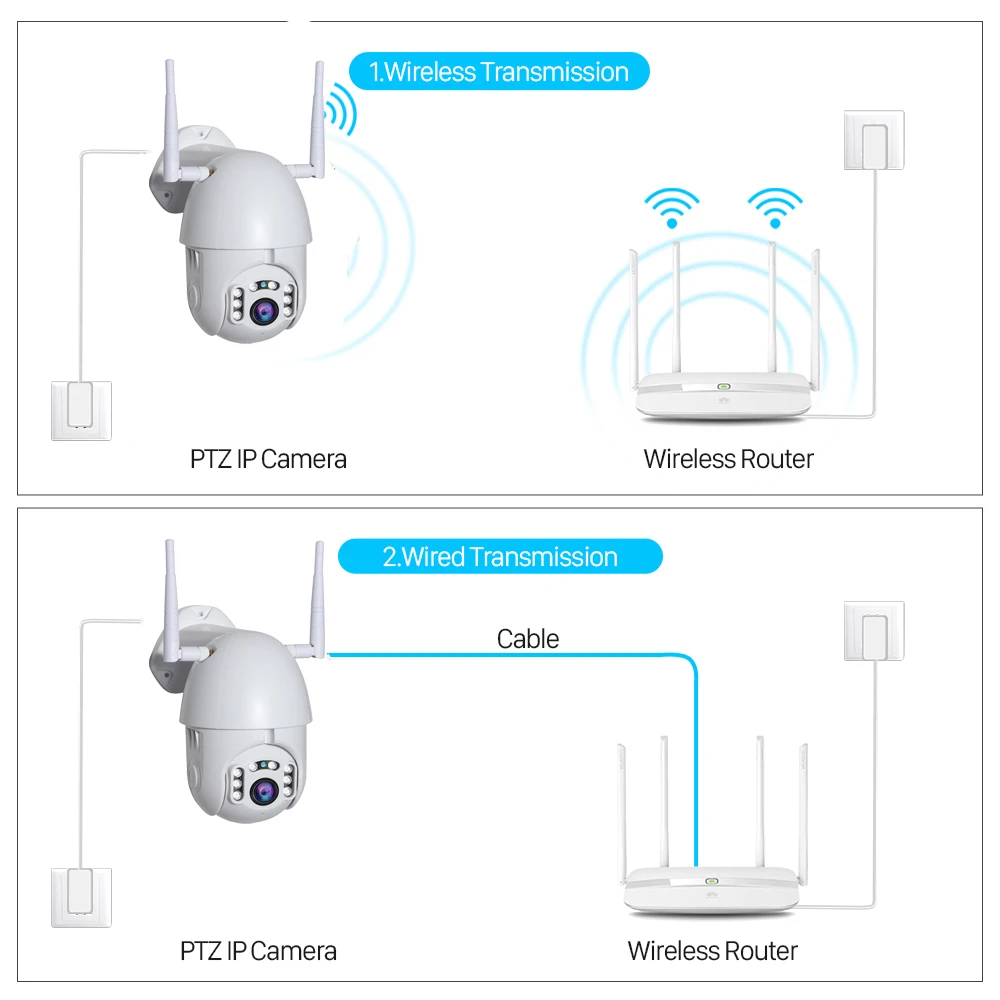 1.Wireless Transmission

PTZ IP Camera

Wireless Router

2.Wired Transmission

Cable

PTZ IP Camera

Wireless Router