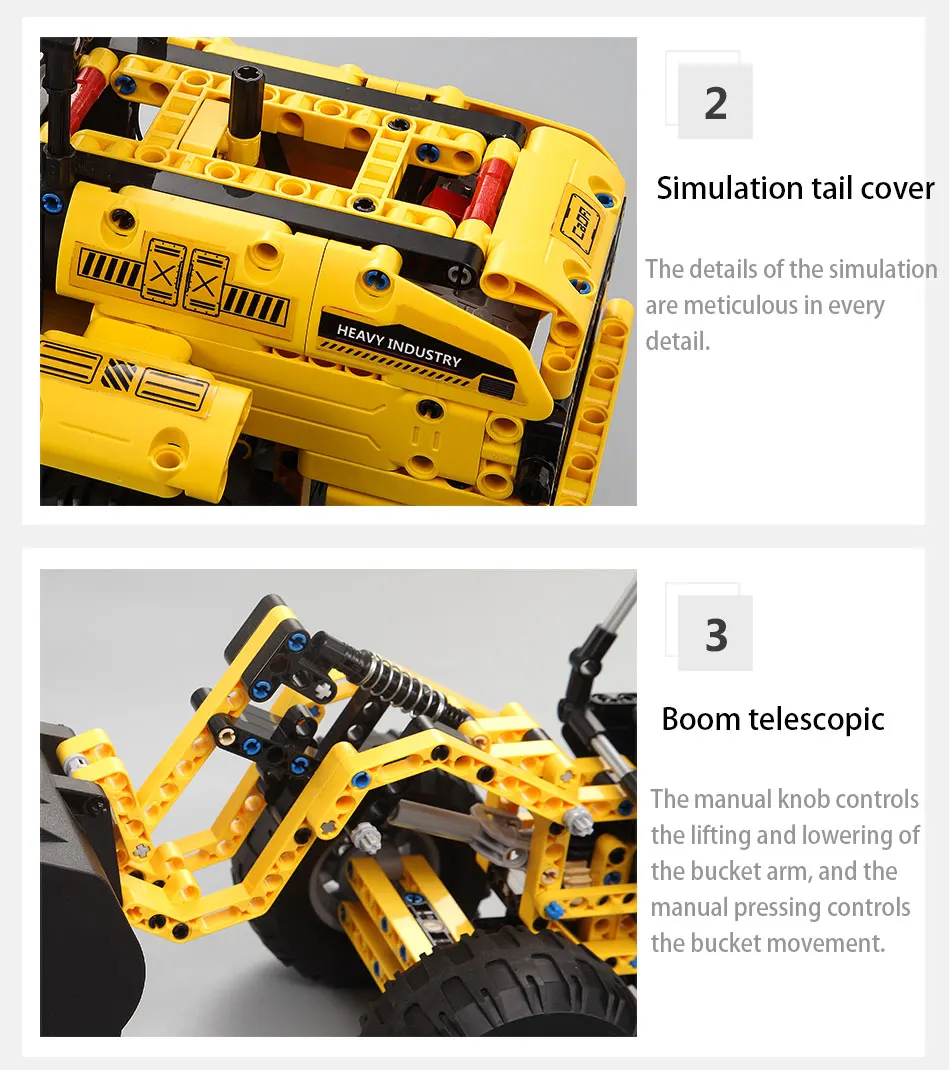 HEAVY INDUSTRY

2

Simulation tail cover

The details of the simulation are meticulous in every detail.

3

Boom telescopic

The manual knob controls the lifting and lowering of the bucket arm, and the manual pressing controls the bucket movement.