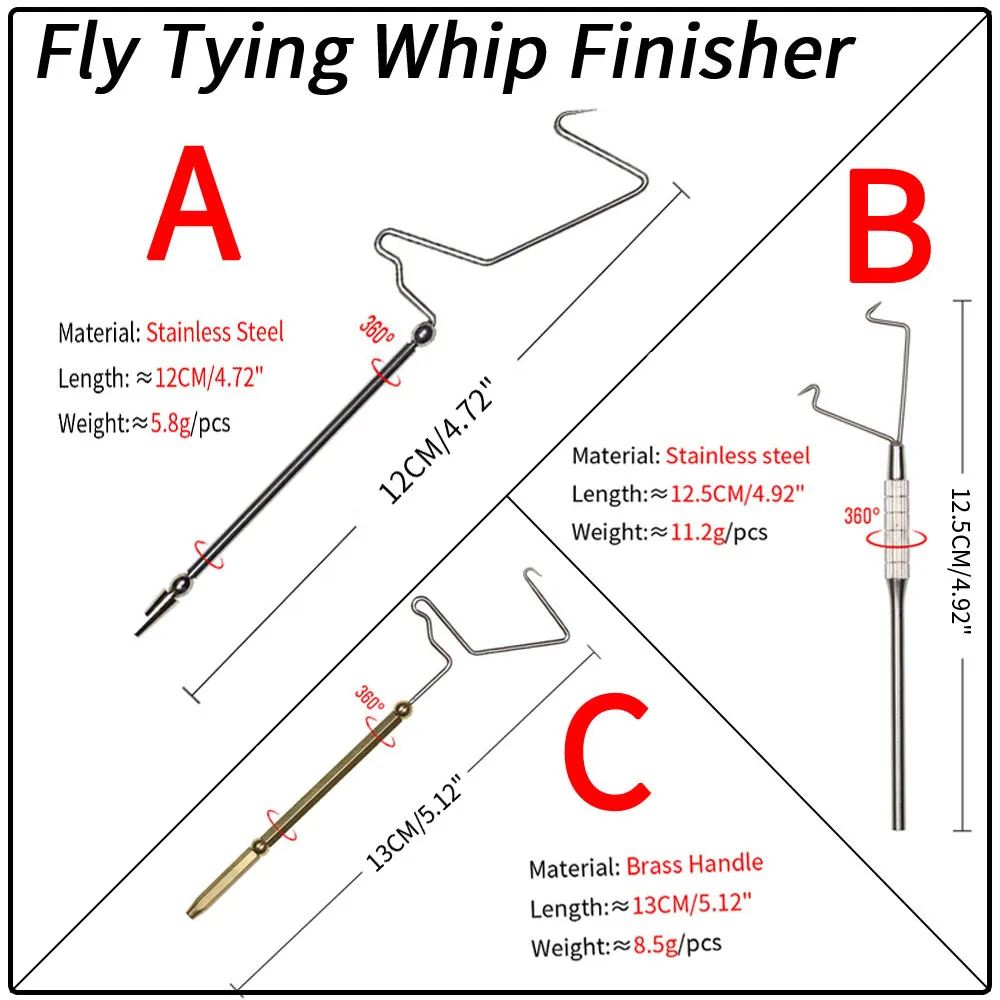 Fly Tying Whip Finisher

A

Material: Stainless Steel
Length: ≈12CM/4.72"
Weight:≈5.8g/pcs

360°

12CM/4.72"

B

Material: Stainless steel
Length:≈12.5CM/4.92"
Weight:≈11.2g/pcs

360°

12.5CM/4.92"

C

360°

13CM/5.12"

Material: Brass Handle
Length:≈13CM/5.12"
Weight:≈8.5g/pcs