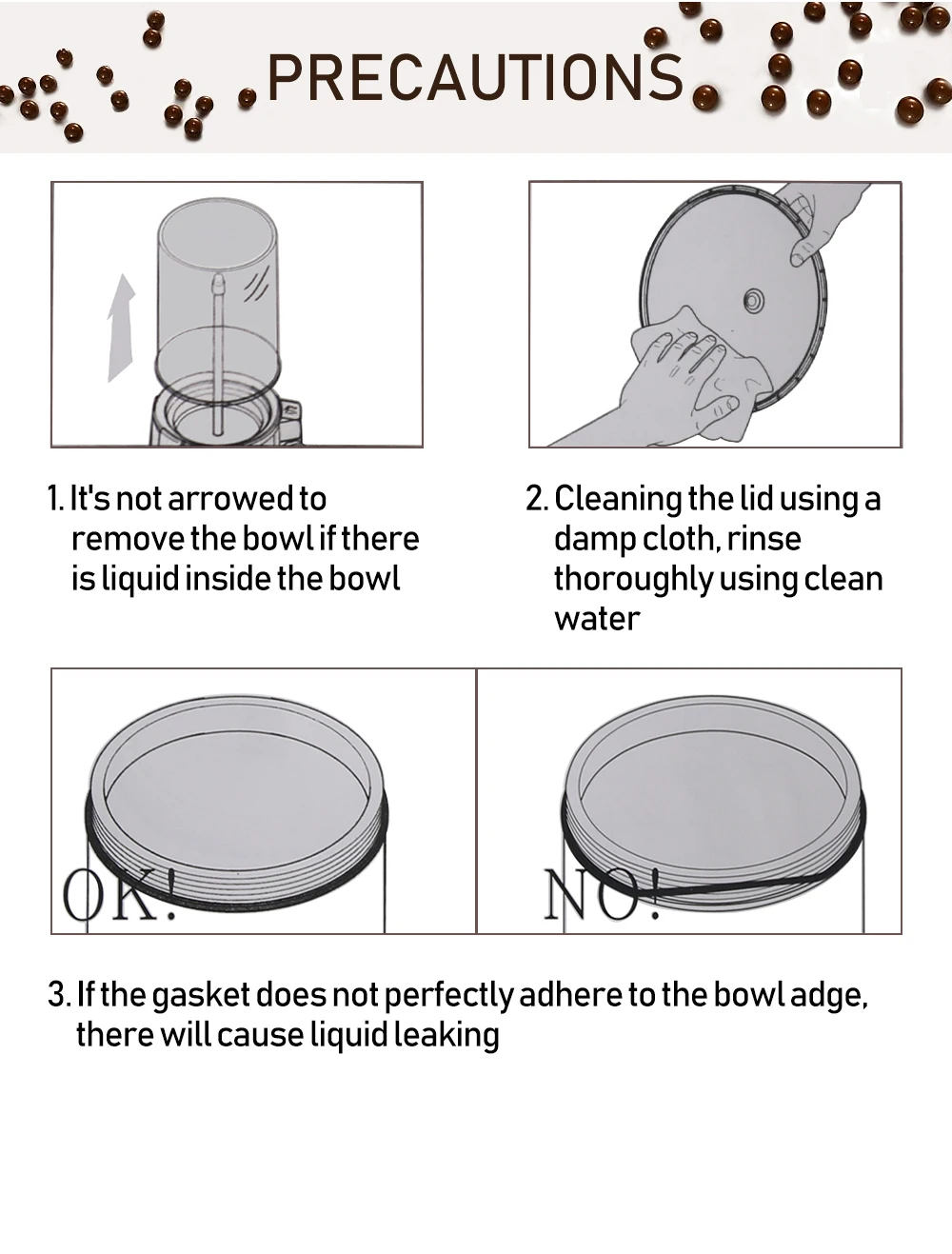 PRECAUTIONS

1. It's not arrowed to remove the bowl if there is liquid inside the bowl

2. Cleaning the lid using a damp cloth, rinse thoroughly using clean water

OK!

NO!

3. If the gasket does not perfectly adhere to the bowl adge, there will cause liquid leaking