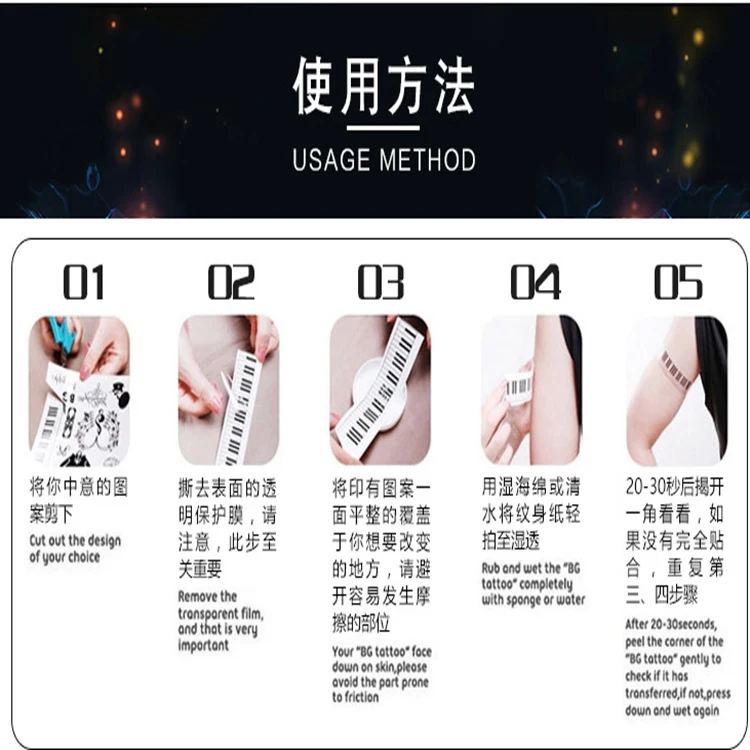 使用方法

USAGE METHOD

01

将你中意的图案剪下

Cut out the design of your choice

02

撕去表面的透明保护膜，请注意，此步至关重要

Remove the transparent film, and that is very important

03

将印有图案一面平整的覆盖于你想要改变的地方，请避开容易发生摩擦的部位

Your "BG tattoo" face down on skin,please avoid the part prone to friction

04

用湿海绵或清水将纹身纸轻拍至湿透

Rub and wet the "BG tattoo" completely with sponge or water

05

20-30秒后揭开一角看看，如果没有完全贴合，重复第三、四步骤

After 20-30seconds, peel the corner of the "BG tattoo" gently to check if it has transferred,if not,press down and wet again