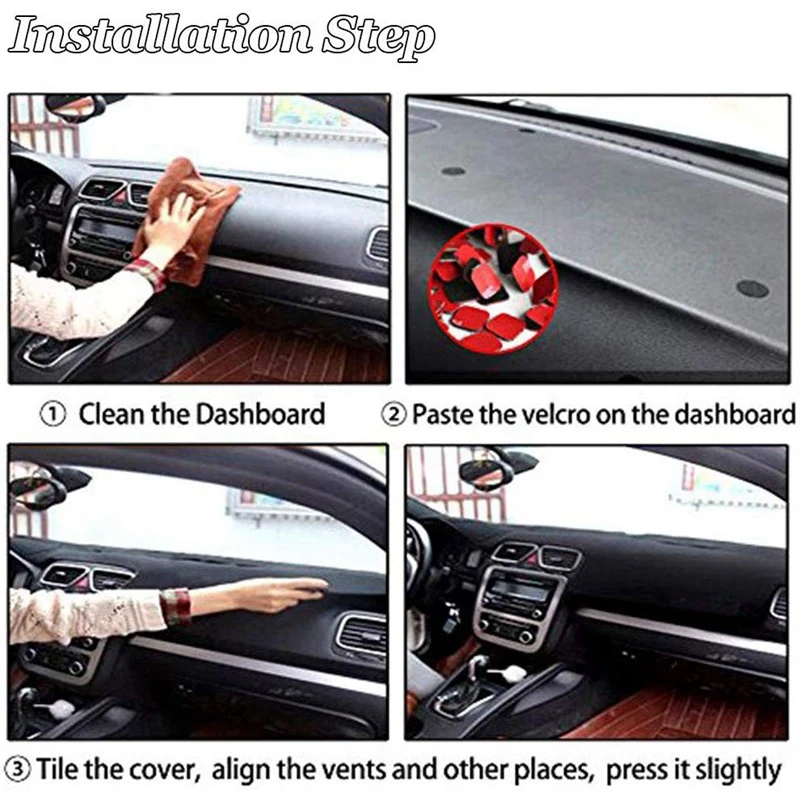 Installation Step

① Clean the Dashboard

② Paste the velcro on the dashboard

③ Tile the cover, align the vents and other places, press it slightly