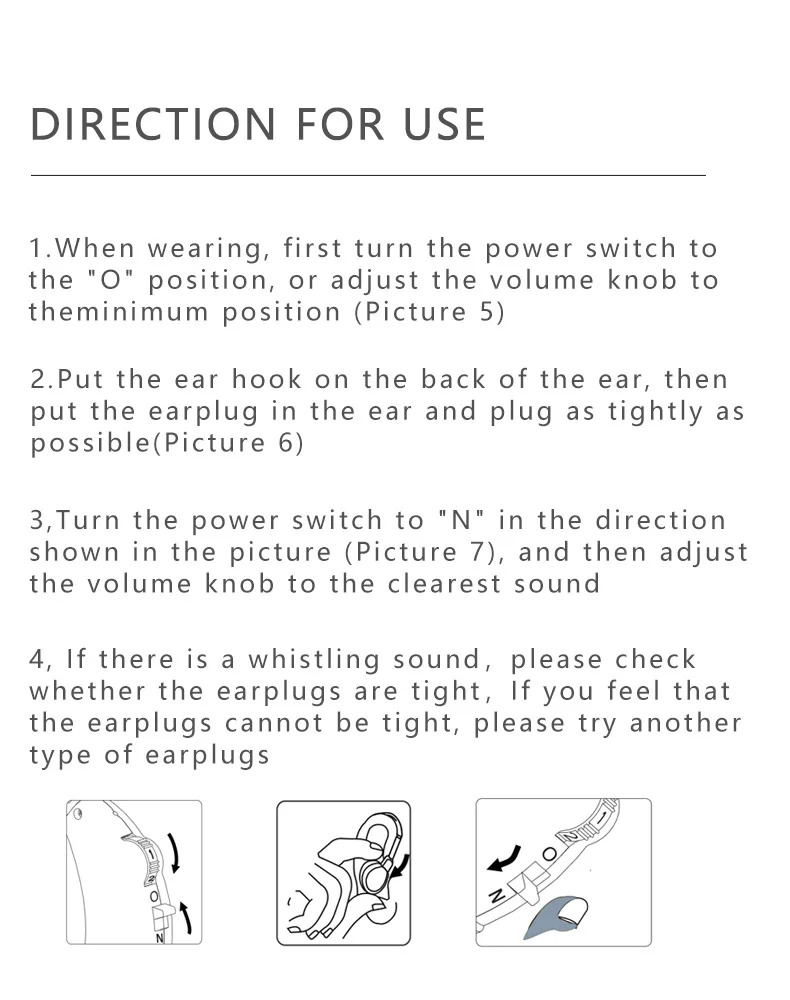 DIRECTION FOR USE

1.When wearing, first turn the power switch to the "O" position, or adjust the volume knob to theminimum position (Picture 5)

2.Put the ear hook on the back of the ear, then put the earplug in the ear and plug as tightly as possible(Picture 6)

3,Turn the power switch to "N" in the direction shown in the picture (Picture 7), and then adjust the volume knob to the clearest sound

4, If there is a whistling sound, please check whether the earplugs are tight, If you feel that the earplugs cannot be tight, please try another type of earplugs

1
2
O
N

N
O