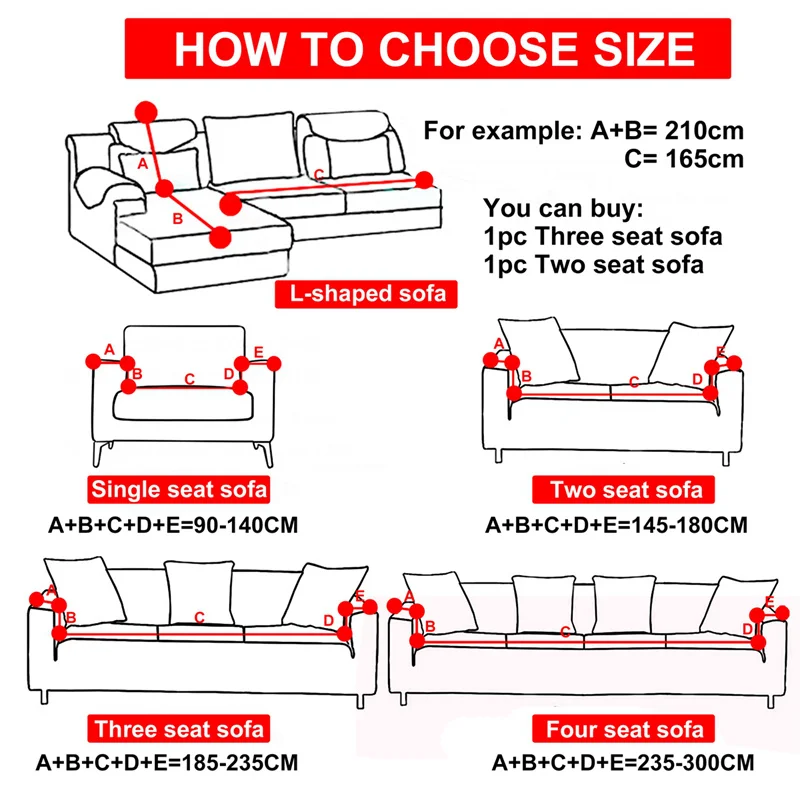 HOW TO CHOOSE SIZE

A
B
C

For example: A+B= 210cm
C= 165cm

You can buy:
1pc Three seat sofa
1pc Two seat sofa

L-shaped sofa

A
B
C
D
E

Single seat sofa

A+B+C+D+E=90-140CM

A
B
C
D
E

Two seat sofa

A+B+C+D+E=145-180CM

A
B
C
D
E

Three seat sofa

A+B+C+D+E=185-235CM

A
B
C
D
E

Four seat sofa

A+B+C+D+E=235-300CM