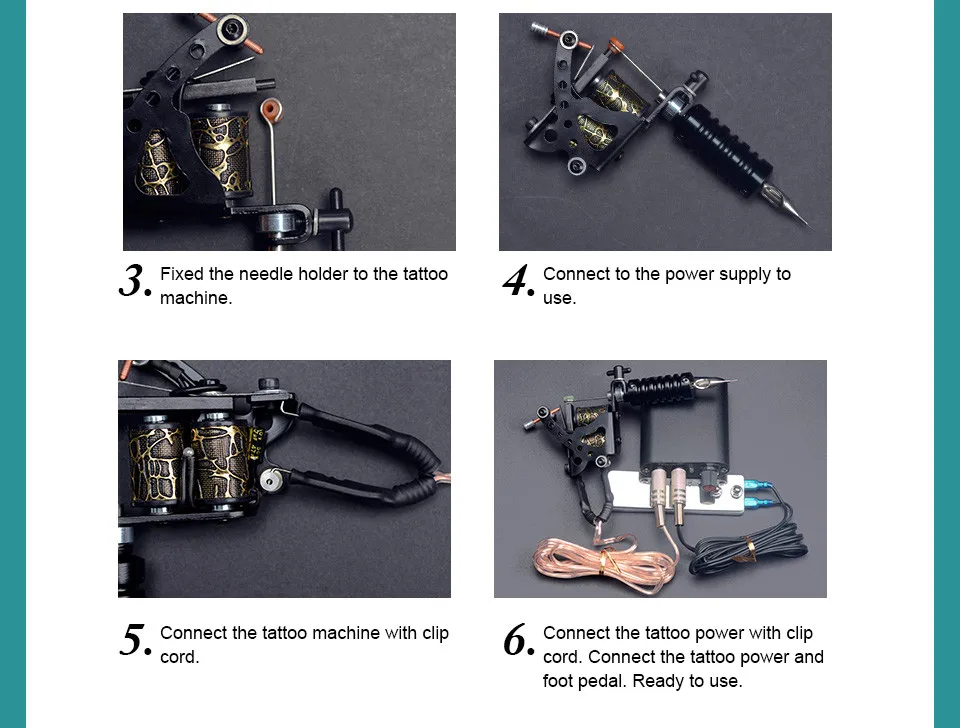 3. Fixed the needle holder to the tattoo machine.

4. Connect to the power supply to use.

5. Connect the tattoo machine with clip cord.

6. Connect the tattoo power with clip cord. Connect the tattoo power and foot pedal. Ready to use.