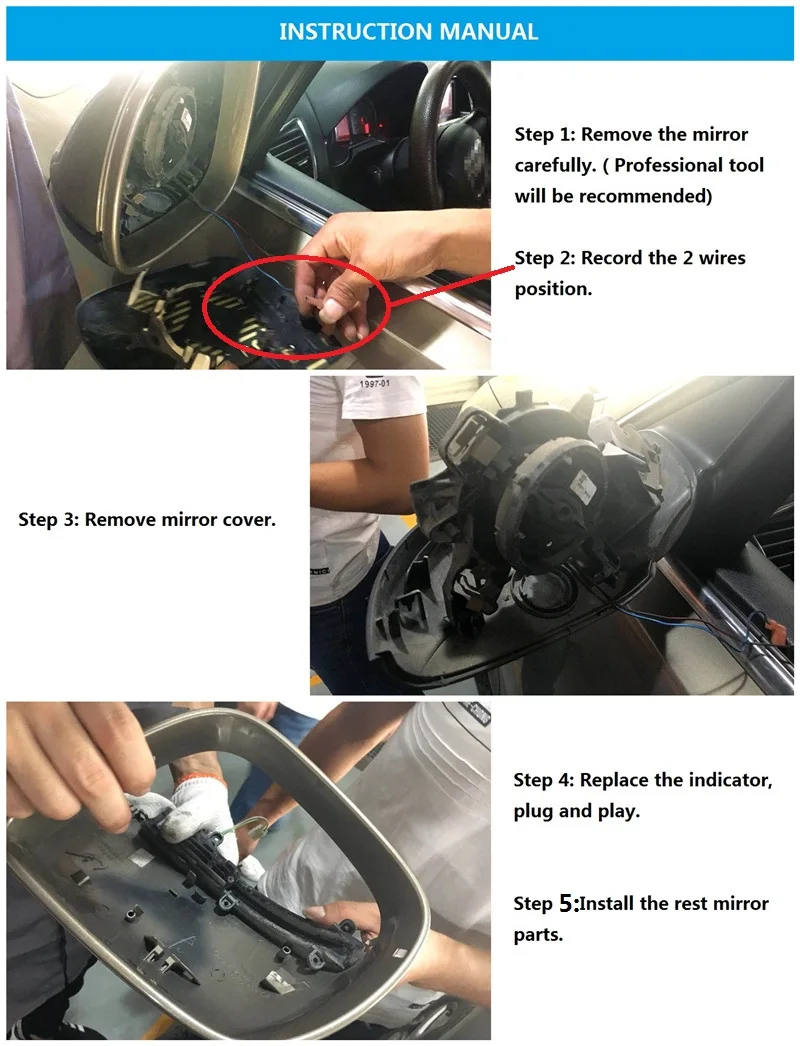 INSTRUCTION MANUAL

Step 1: Remove the mirror carefully. ( Professional tool will be recommended)

Step 2: Record the 2 wires position.

1997-01

Step 3: Remove mirror cover.

Step 4: Replace the indicator, plug and play.

Step 5:Install the rest mirror parts.