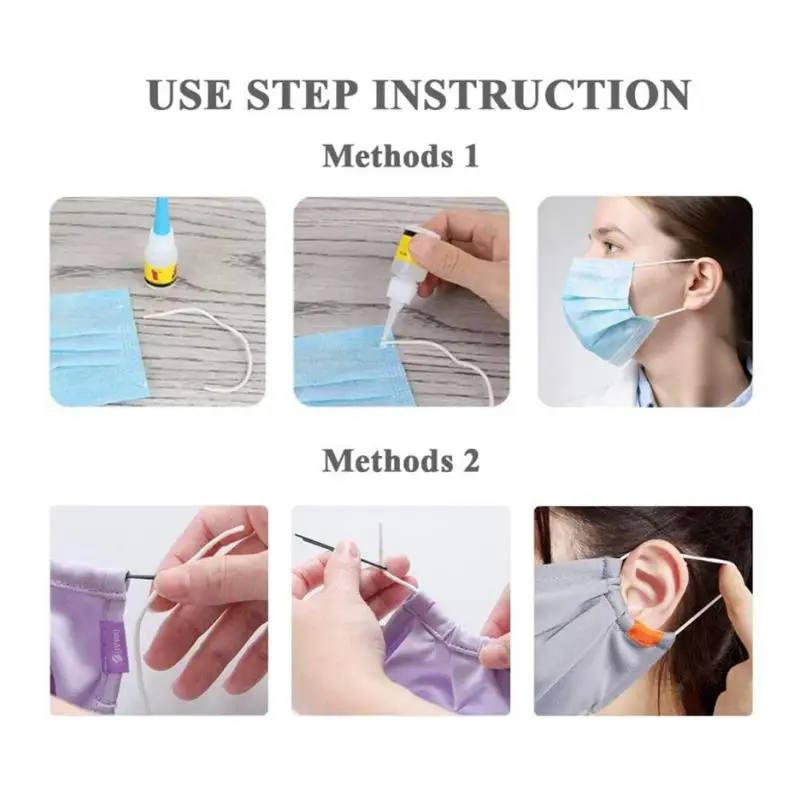 USE STEP INSTRUCTION

Methods 1

Methods 2