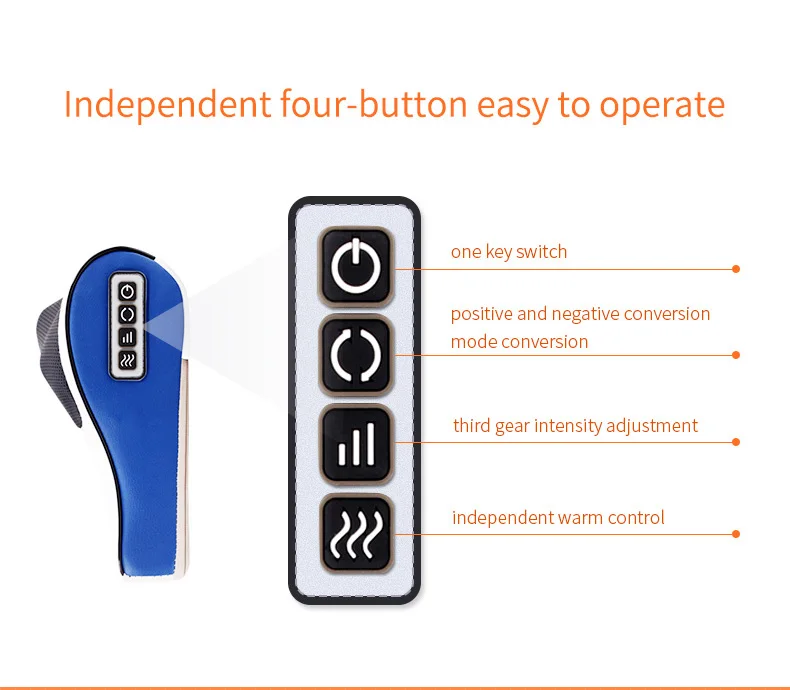 Independent four-button easy to operate

one key switch

positive and negative conversion
mode conversion

third gear intensity adjustment

independent warm control