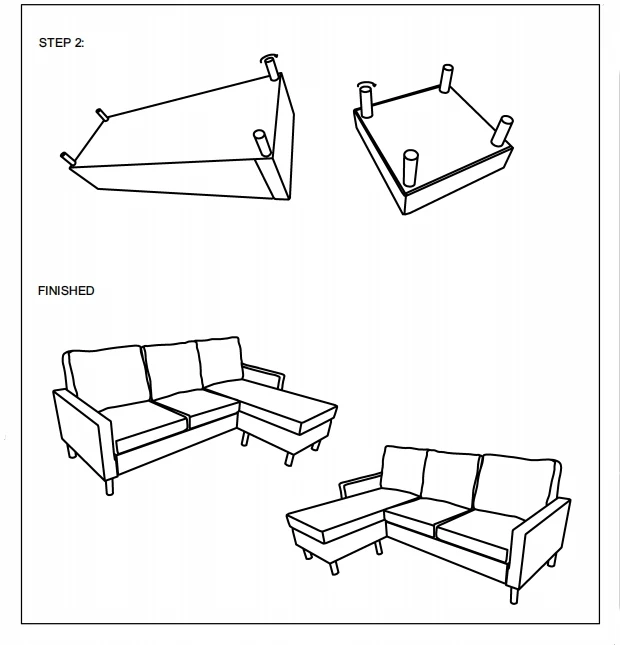 STEP 2:

FINISHED