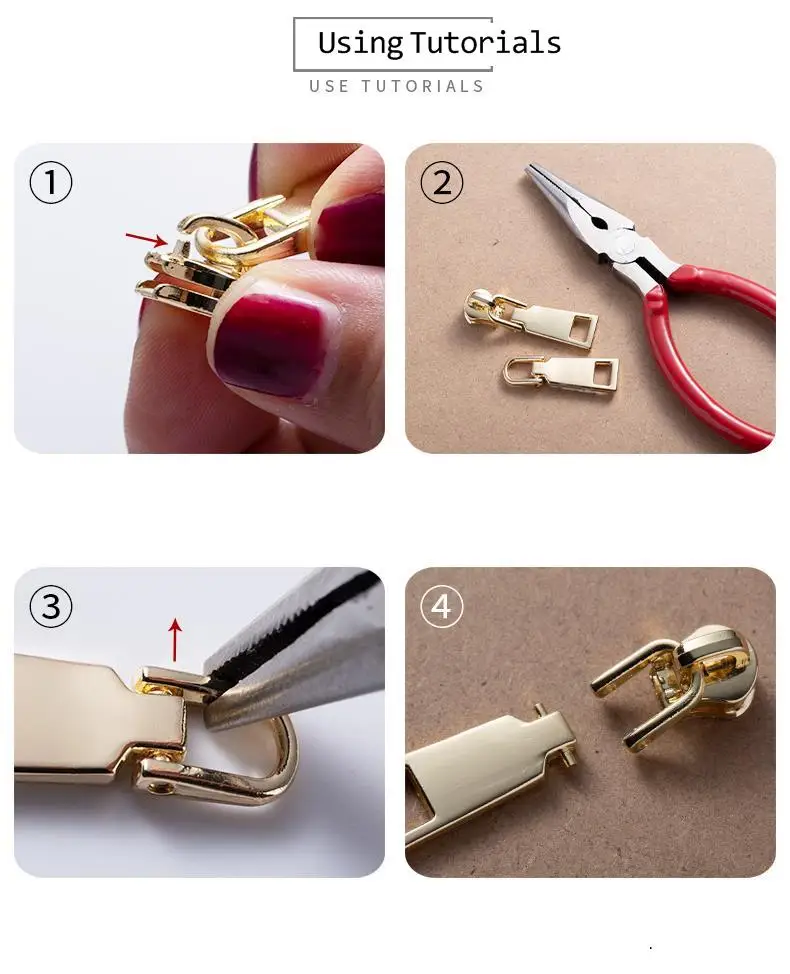 Using Tutorials
USE TUTORIALS

①

②

③

④