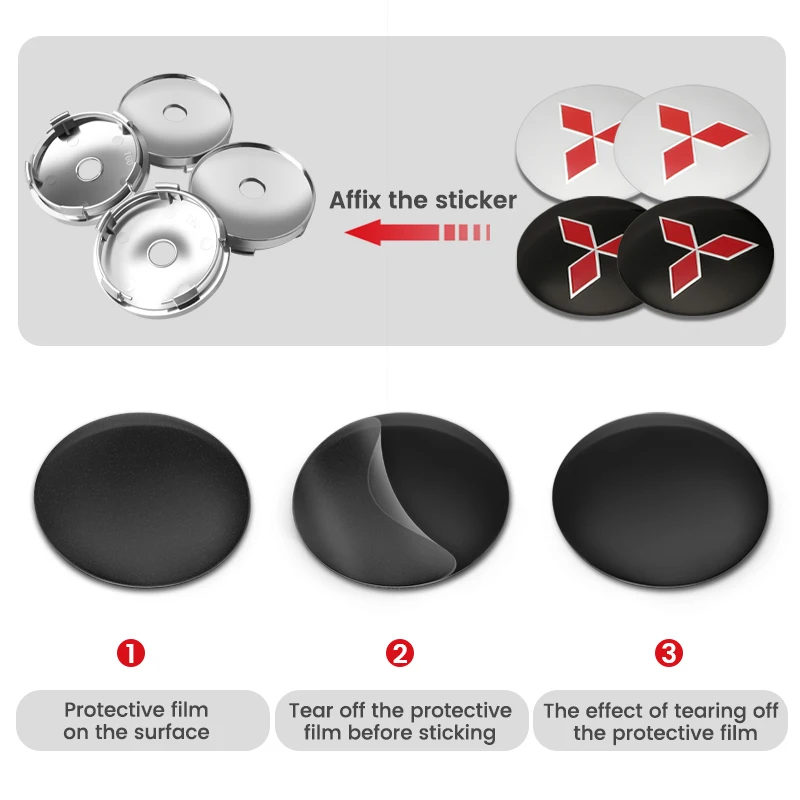 Affix the sticker

1

Protective film on the surface

2

Tear off the protective film before sticking

3

The effect of tearing off the protective film