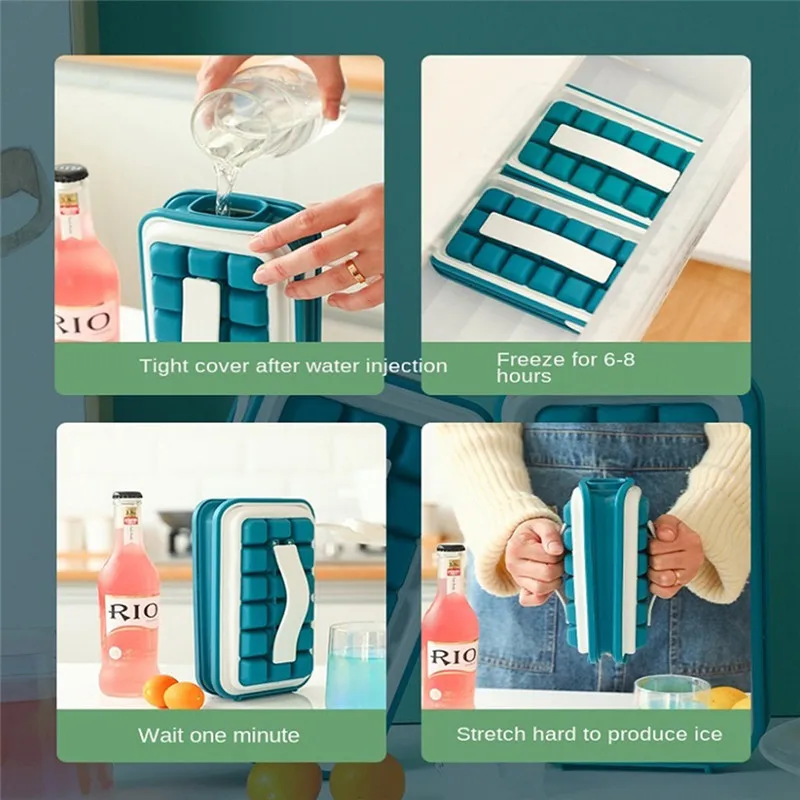 RIO

Tight cover after water injection

Freeze for 6-8 hours

RIO

Wait one minute

RIO

Stretch hard to produce ice