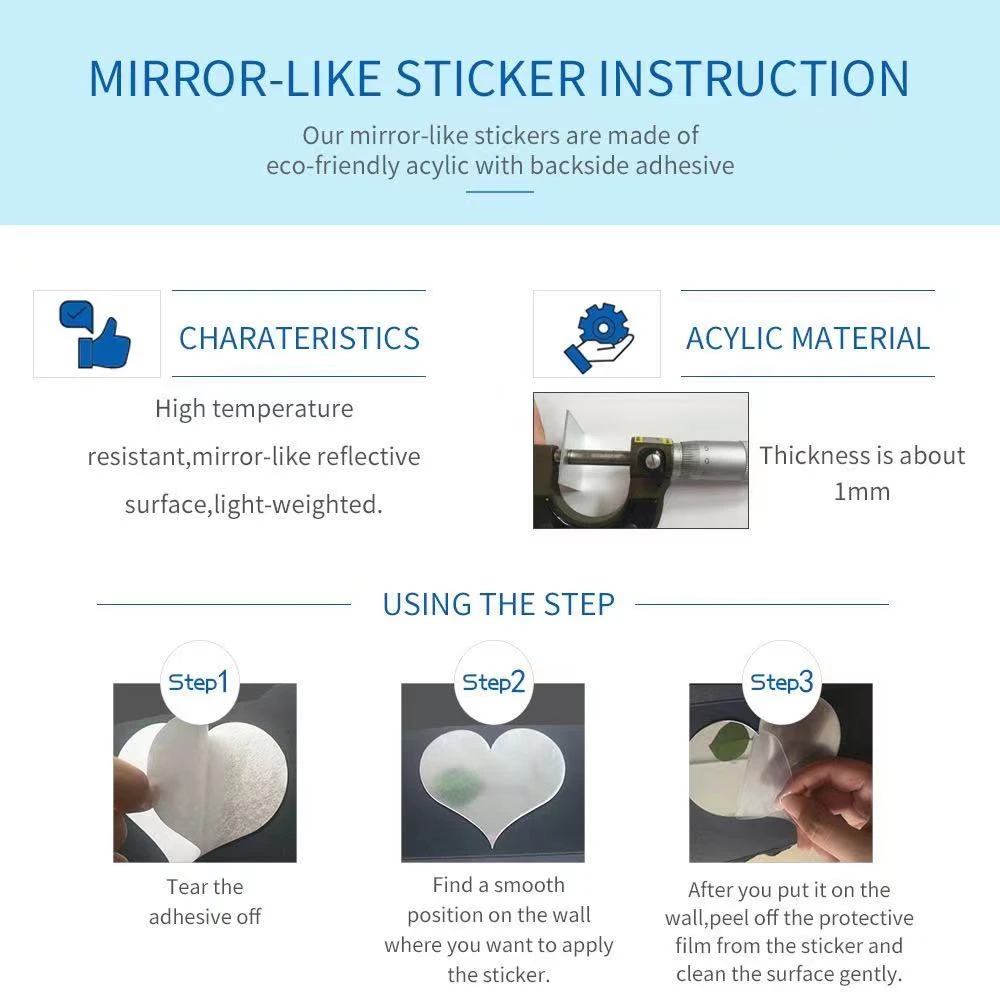 MIRROR-LIKE STICKER INSTRUCTION

Our mirror-like stickers are made of eco-friendly acylic with backside adhesive

CHARATERISTICS

High temperature resistant,mirror-like reflective surface,light-weighted.

ACYLIC MATERIAL

Thickness is about 1mm

USING THE STEP

Step1

Tear the adhesive off

Step2

Find a smooth position on the wall where you want to apply the sticker.

Step3

After you put it on the wall,peel off the protective film from the sticker and clean the surface gently.