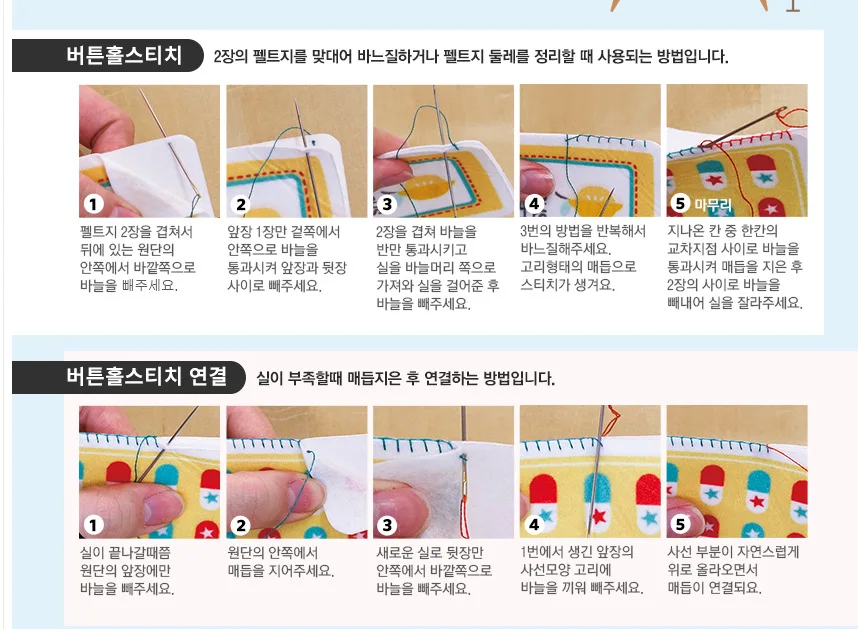 버튼홀스티치 2장의 펠트지를 맞대어 바느질하거나 펠트지 둘레를 정리할 때 사용되는 방법입니다.

1
펠트지 2장을 겹쳐서 뒤에 있는 원단의 안쪽에서 바깥쪽으로 바늘을 빼주세요.

2
앞장 1장만 겉쪽에서 안쪽으로 바늘을 통과시켜 앞장과 뒷장 사이로 빼주세요.

3
2장을 겹쳐 바늘을 반만 통과시키고 실을 바늘머리 쪽으로 가져와 실을 걸어준 후 바늘을 빼주세요.

4
3번의 방법을 반복해서 바느질해주세요. 고리형태의 매듭으로 스티치가 생겨요.

5 마무리
지나온 칸 중 한칸의 교차지점 사이로 바늘을 통과시켜 매듭을 지은 후 2장의 사이로 바늘을 빼내어 실을 잘라주세요.

버튼홀스티치 연결 실이 부족할때 매듭지은 후 연결하는 방법입니다.

1
실이 끝나갈때쯤 원단의 앞장에만 바늘을 빼주세요.

2
원단의 안쪽에서 매듭을 지어주세요.

3
새로운 실로 뒷장만 안쪽에서 바깥쪽으로 바늘을 빼주세요.

4
1번에서 생긴 앞장의 사선모양 고리에 바늘을 끼워 빼주세요.

5
사선 부분이 자연스럽게 위로 올라오면서 매듭이 연결되요.