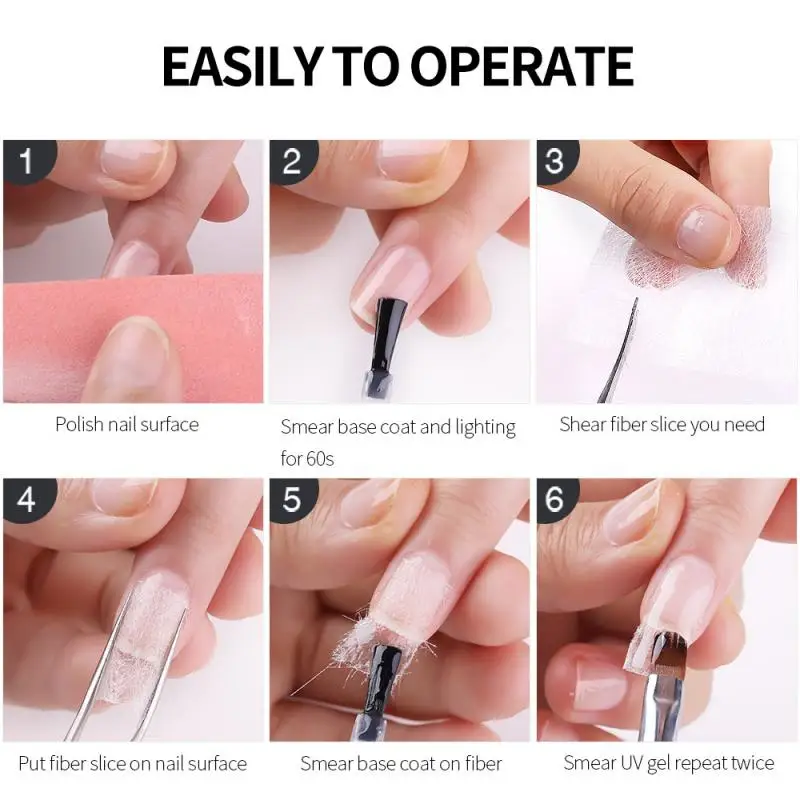 EASILY TO OPERATE

1

Polish nail surface

2

Smear base coat and lighting for 60s

3

Shear fiber slice you need

4

Put fiber slice on nail surface

5

Smear base coat on fiber

6

Smear UV gel repeat twice