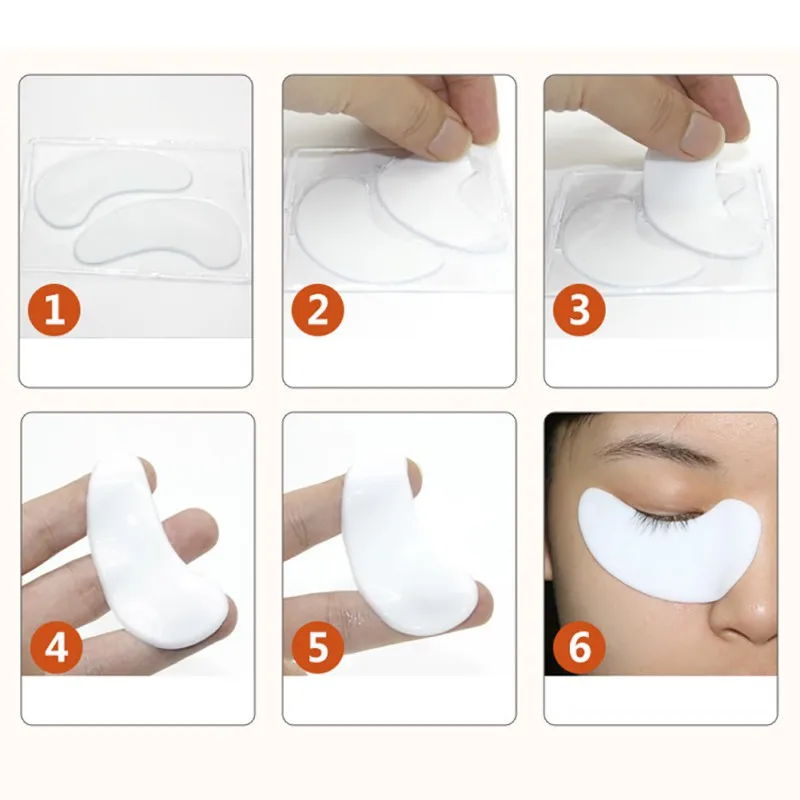 1

2

3

4

5

6