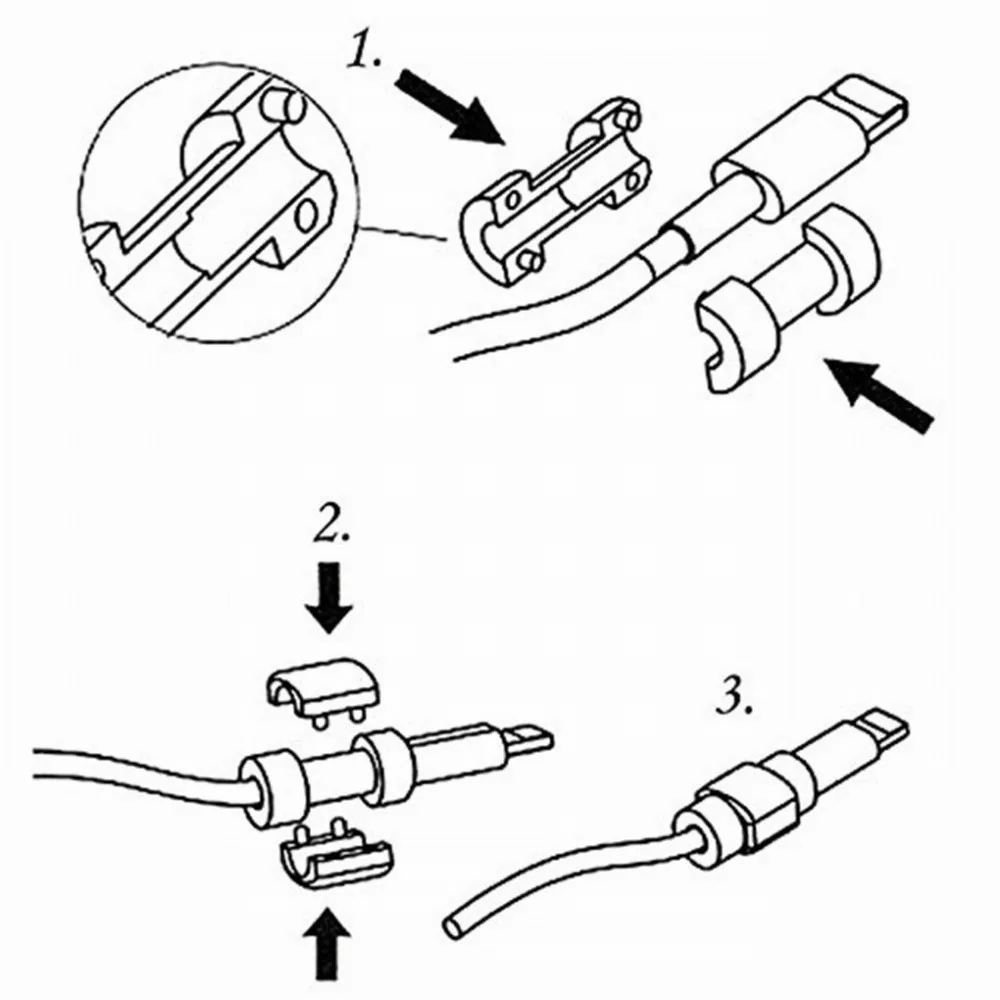 1.

2.

3.