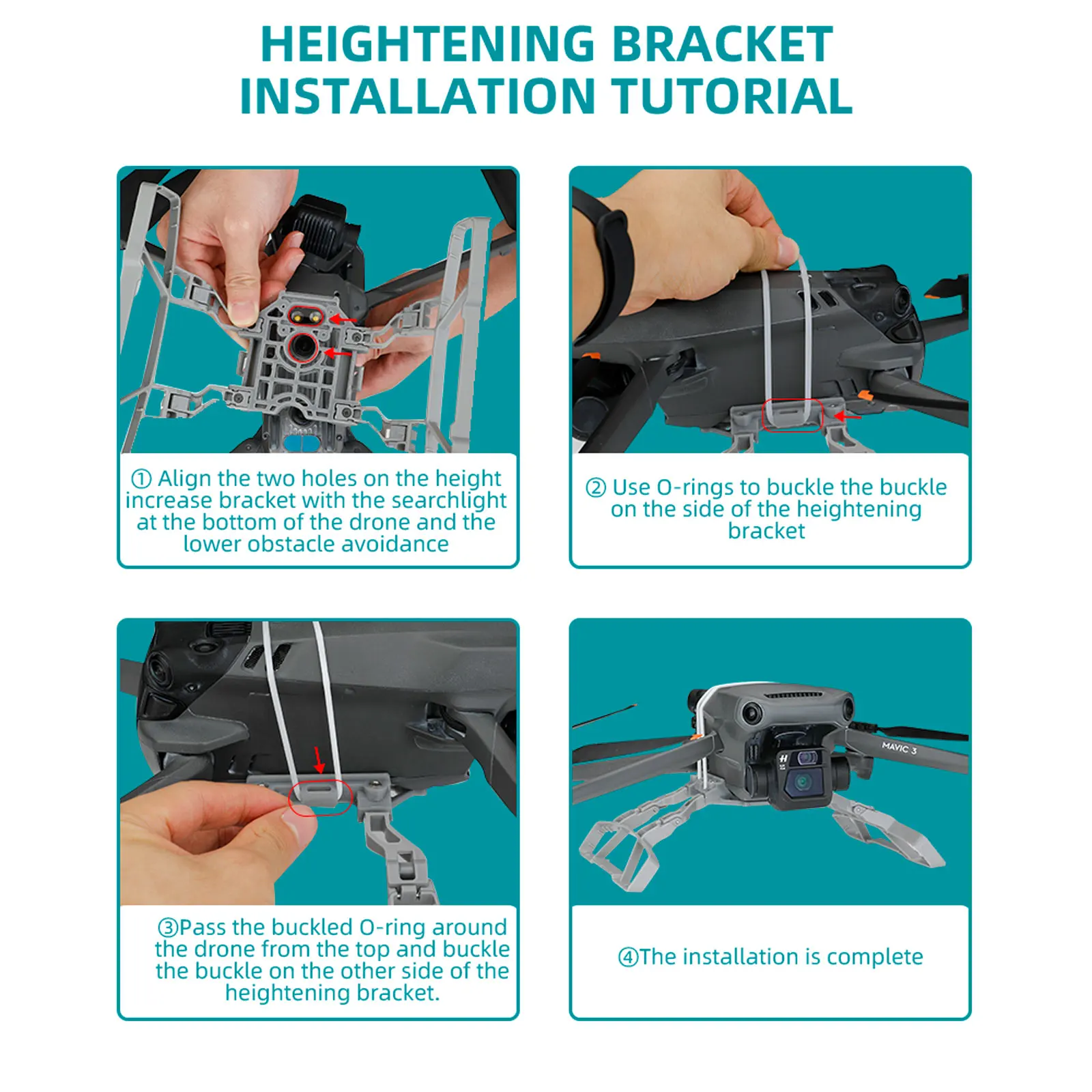 HEIGHTENING BRACKET INSTALLATION TUTORIAL

① Align the two holes on the height increase bracket with the searchlight at the bottom of the drone and the lower obstacle avoidance

② Use O-rings to buckle the buckle on the side of the heightening bracket

③Pass the buckled O-ring around the drone from the top and buckle the buckle on the other side of the heightening bracket.

MAVIC 3

④The installation is complete