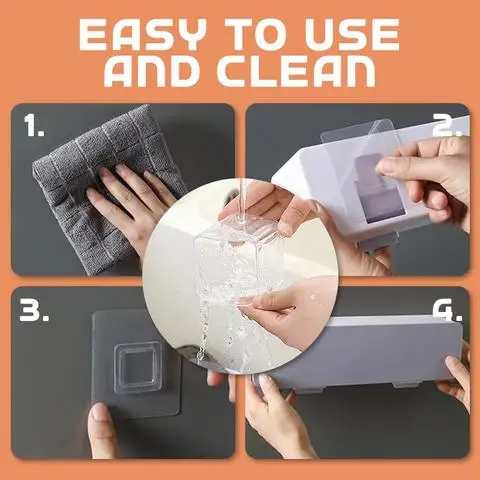 EASY TO USE AND CLEAN

1.

2.

3.

4.