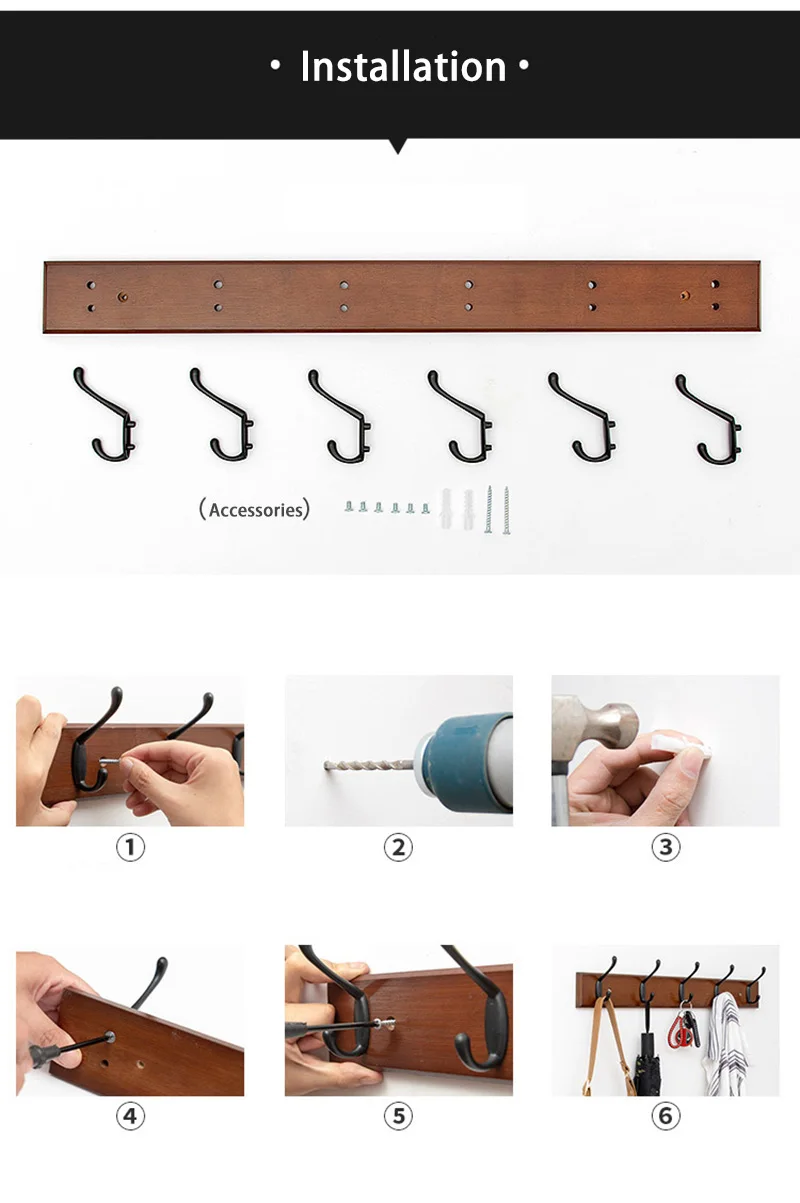 • Installation •

(Accessories)

①

②

③

④

⑤

⑥