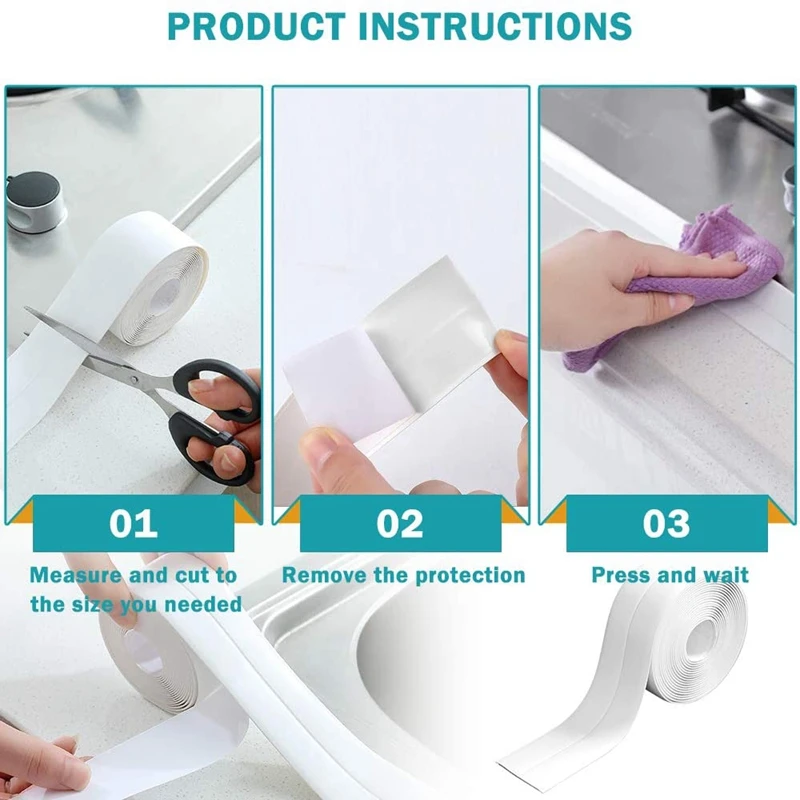 PRODUCT INSTRUCTIONS

01

Measure and cut to the size you needed

02

Remove the protection

03

Press and wait