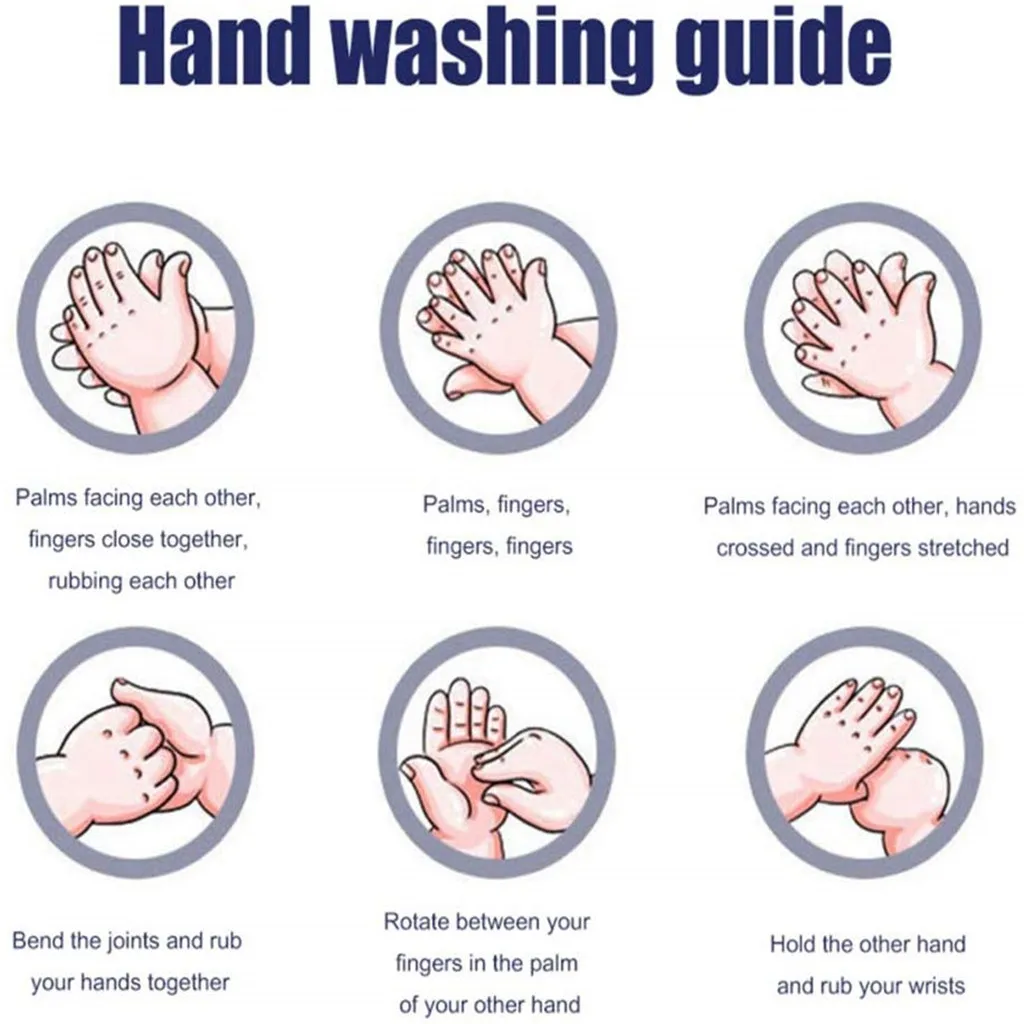 Hand washing guide

Palms facing each other, fingers close together, rubbing each other

Palms, fingers, fingers, fingers

Palms facing each other, hands crossed and fingers stretched

Bend the joints and rub your hands together

Rotate between your fingers in the palm of your other hand

Hold the other hand and rub your wrists