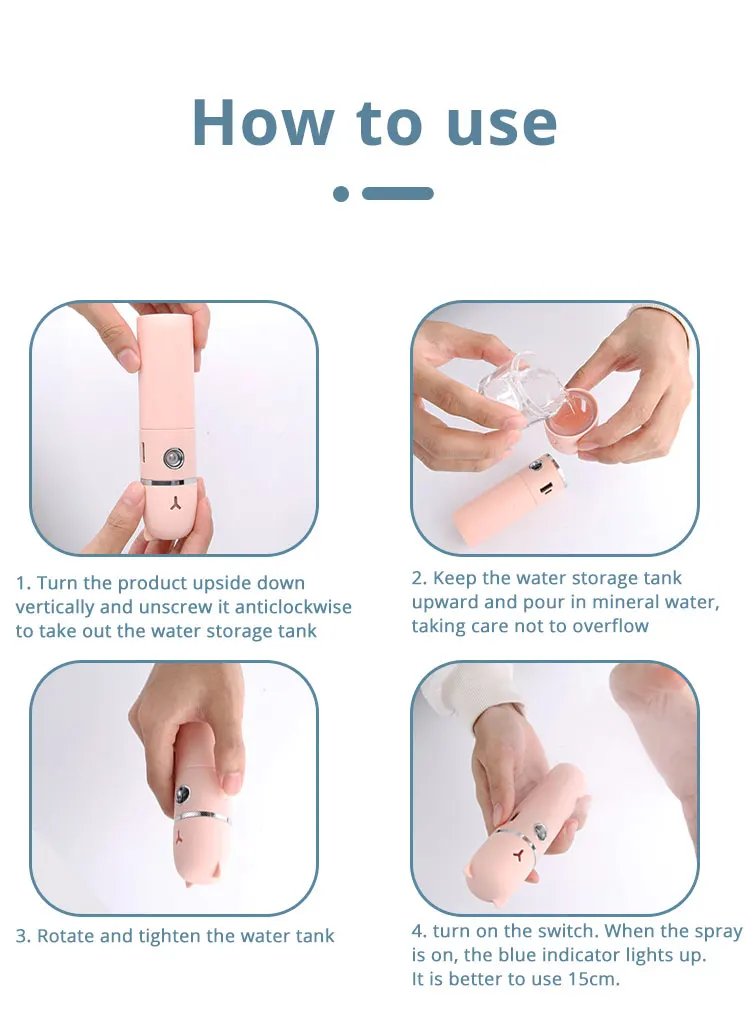 How to use

1. Turn the product upside down vertically and unscrew it anticlockwise to take out the water storage tank

2. Keep the water storage tank upward and pour in mineral water, taking care not to overflow

3. Rotate and tighten the water tank

4. turn on the switch. When the spray is on, the blue indicator lights up. It is better to use 15cm.