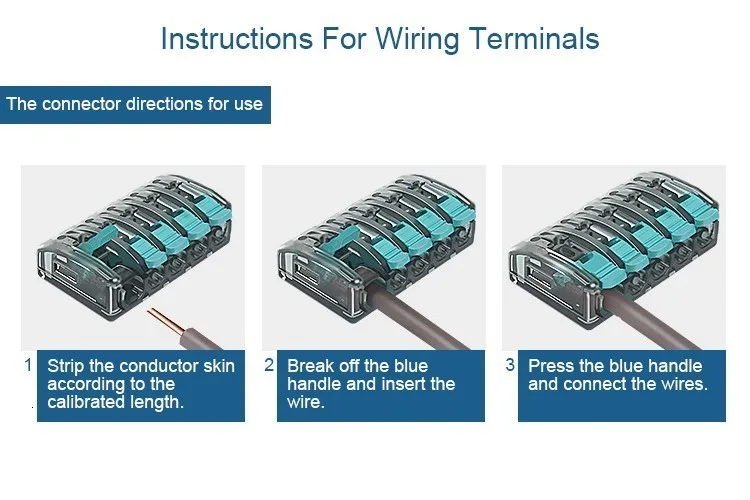 Instructions For Wiring Terminals

The connector directions for use

1 Strip the conductor skin according to the calibrated length.

2 Break off the blue handle and insert the wire.

3 Press the blue handle and connect the wires.