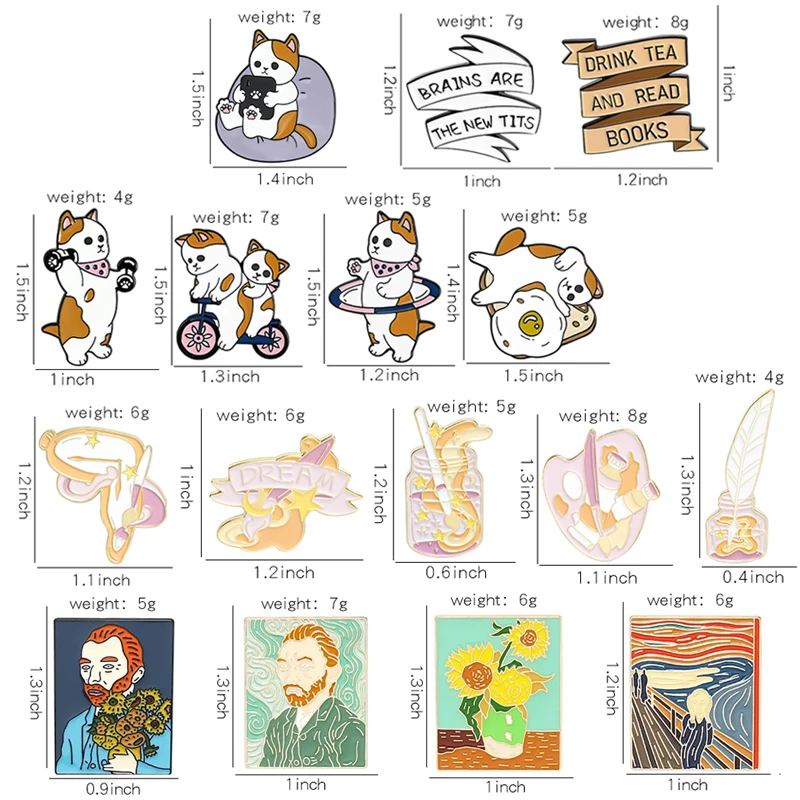 weight: 7g
1.5inch
1.4inch

weight: 7g
1.2inch
BRAINS ARE
THE NEW TITS
1inch

weight: 8g
DRINK TEA
AND READ
BOOKS
1inch
1.2inch

weight: 4g
1.5inch
1inch

weight: 7g
1.5inch
1.3inch

weight: 5g
1.5inch
1.2inch

weight: 5g
1.4inch
1.5inch

weight: 6g
1.2inch
1.1inch

weight: 6g
1inch
DREAM
1.2inch

weight: 5g
1.2inch
0.6inch

weight: 8g
1.3inch
1.1inch

weight: 4g
1.3inch
0.4inch

weight: 5g
1.3inch
0.9inch

weight: 7g
1.3inch
1inch

weight: 6g
1.3inch
1inch

weight: 6g
1.2inch
1inch